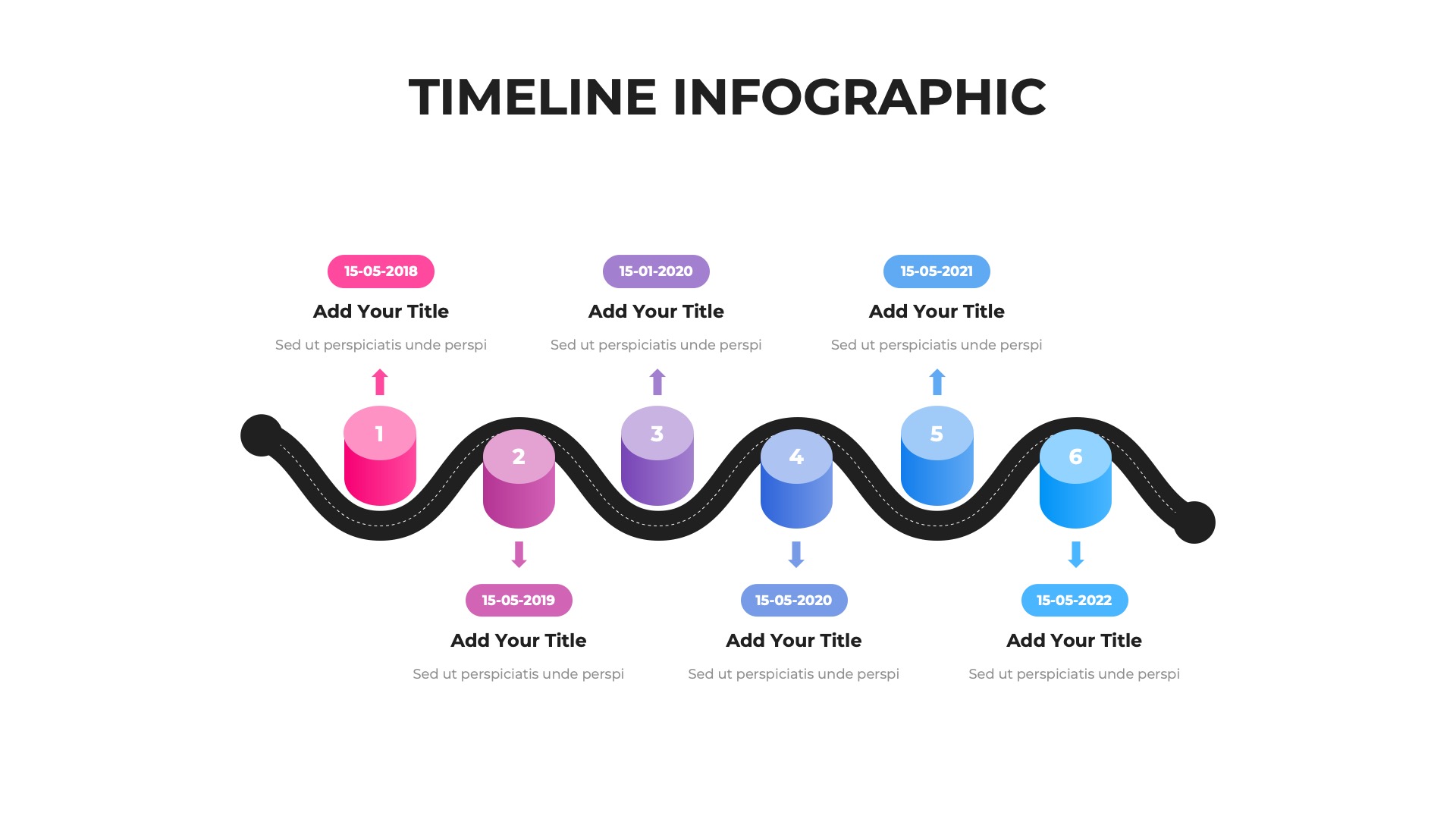 TIMELINE INFOGRAPHIC

15-05-2018
Add Your Title
Sed ut perspiciatis unde perspi

15-01-2020
Add Your Title
Sed ut perspiciatis unde perspi

15-05-2021
Add Your Title
Sed ut perspiciatis unde perspi

1

2

3

4

5

6

15-05-2019
Add Your Title
Sed ut perspiciatis unde perspi

15-05-2020
Add Your Title
Sed ut perspiciatis unde perspi

15-05-2022
Add Your Title
Sed ut perspiciatis unde perspi