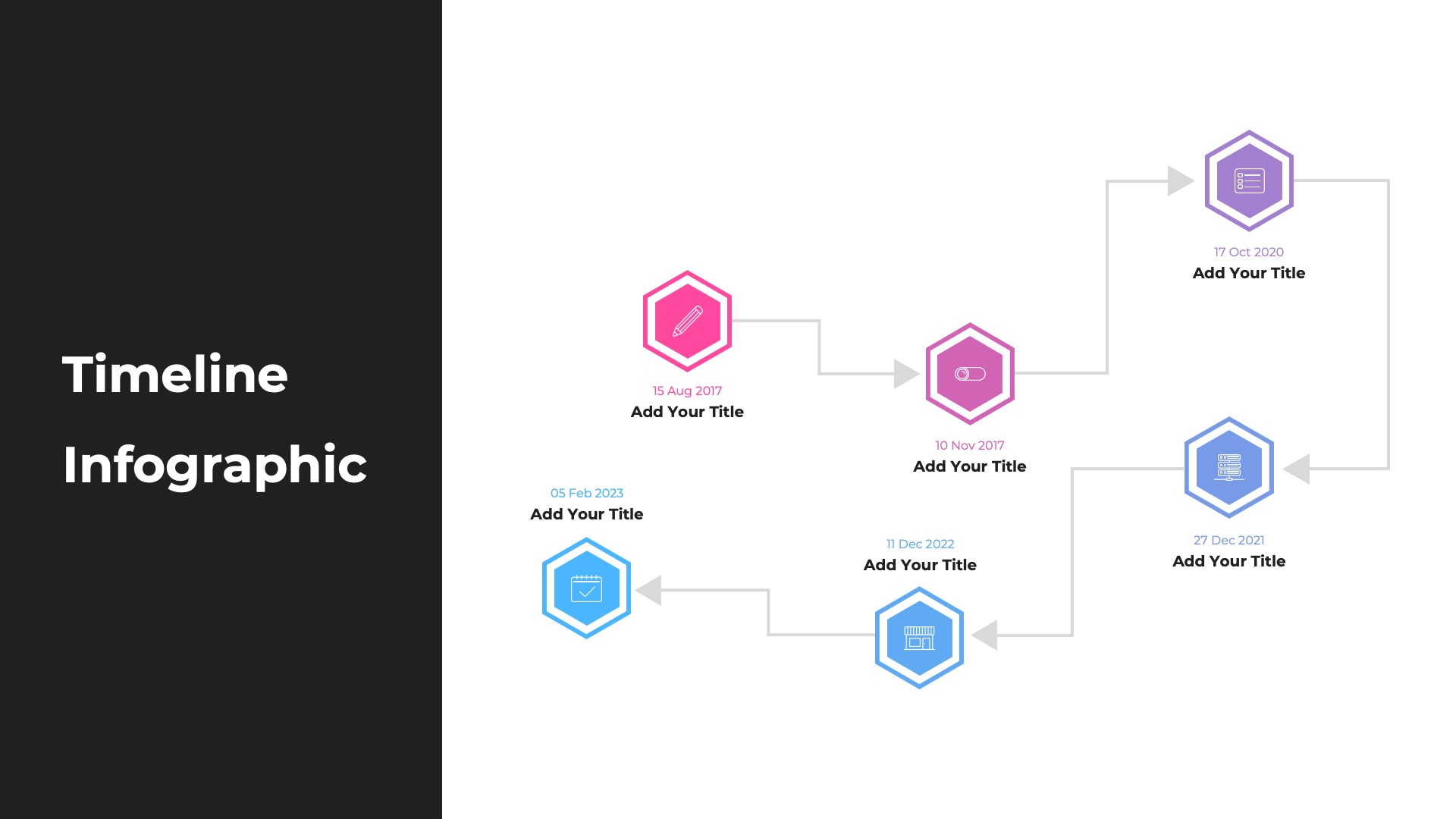 Timeline Infographic

15 Aug 2017
Add Your Title

10 Nov 2017
Add Your Title

17 Oct 2020
Add Your Title

27 Dec 2021
Add Your Title

11 Dec 2022
Add Your Title

05 Feb 2023
Add Your Title