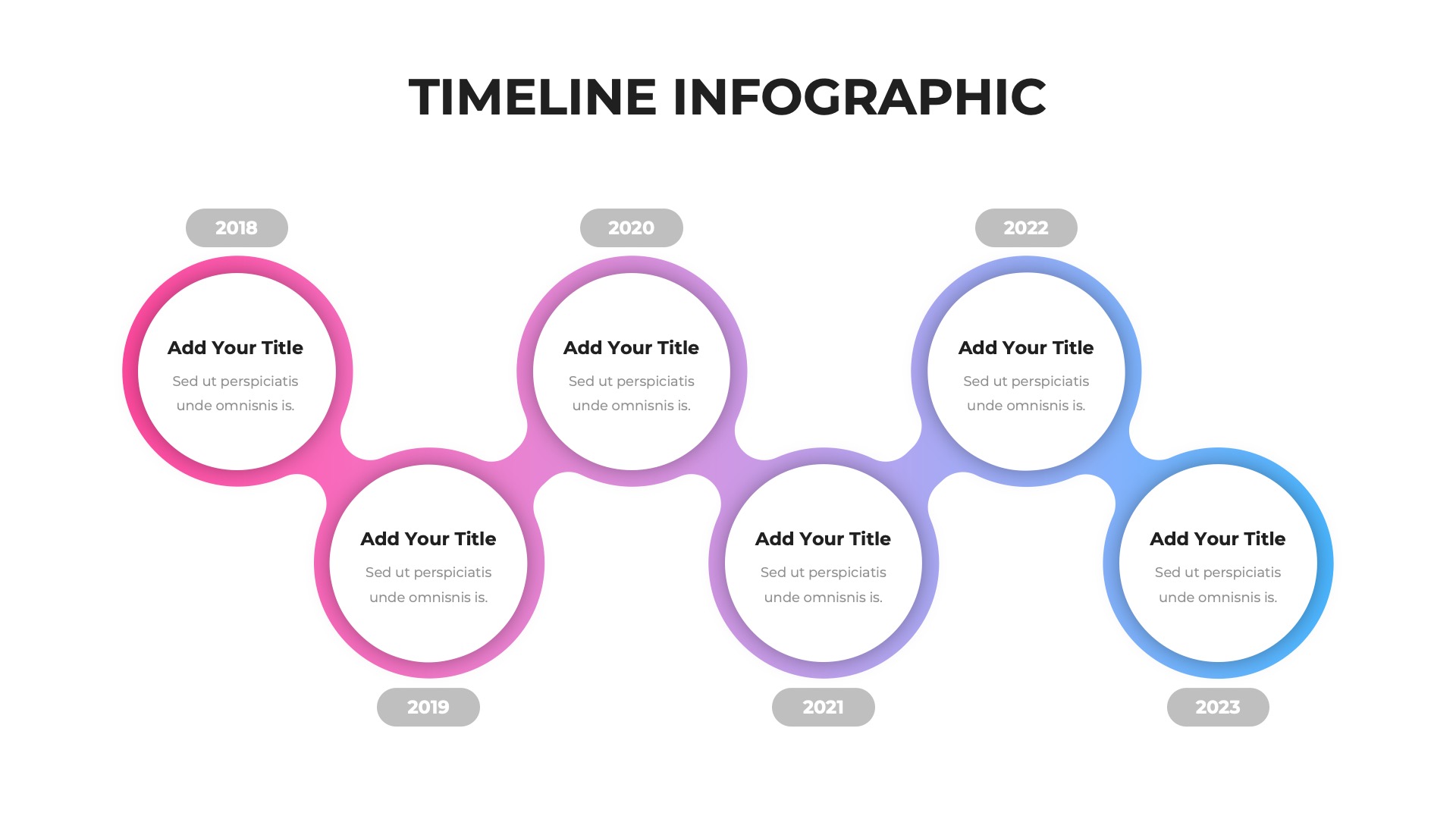 TIMELINE INFOGRAPHIC

2018

Add Your Title

Sed ut perspiciatis unde omnisnis is.

2019

Add Your Title

Sed ut perspiciatis unde omnisnis is.

2020

Add Your Title

Sed ut perspiciatis unde omnisnis is.

2021

Add Your Title

Sed ut perspiciatis unde omnisnis is.

2022

Add Your Title

Sed ut perspiciatis unde omnisnis is.

2023

Add Your Title

Sed ut perspiciatis unde omnisnis is.