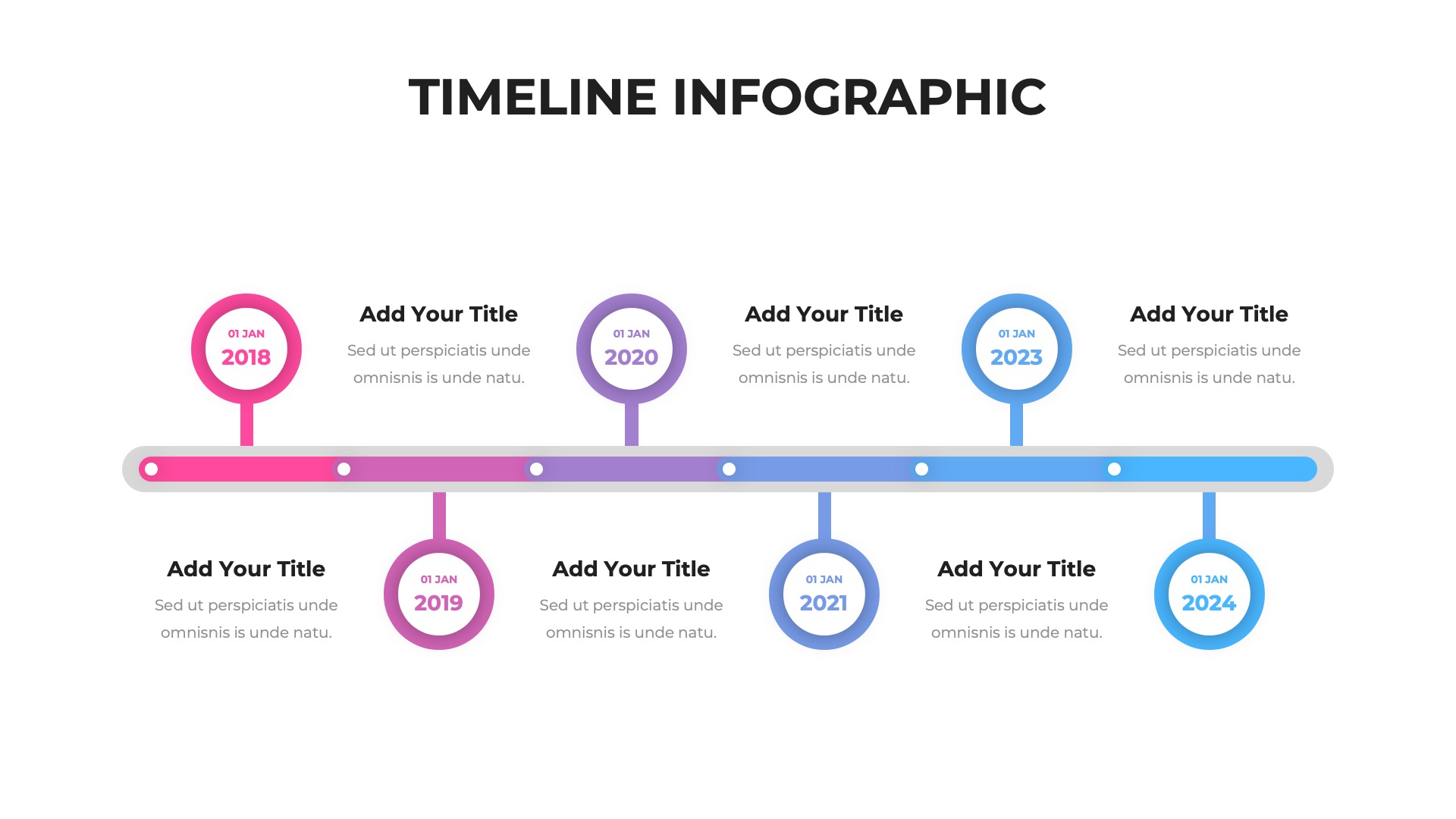 TIMELINE INFOGRAPHIC

01 JAN
2018

Add Your Title
Sed ut perspiciatis unde omnisnis is unde natu.

01 JAN
2020

Add Your Title
Sed ut perspiciatis unde omnisnis is unde natu.

01 JAN
2023

Add Your Title
Sed ut perspiciatis unde omnisnis is unde natu.

Add Your Title
Sed ut perspiciatis unde omnisnis is unde natu.

01 JAN
2019

Add Your Title
Sed ut perspiciatis unde omnisnis is unde natu.

01 JAN
2021

Add Your Title
Sed ut perspiciatis unde omnisnis is unde natu.

01 JAN
2024