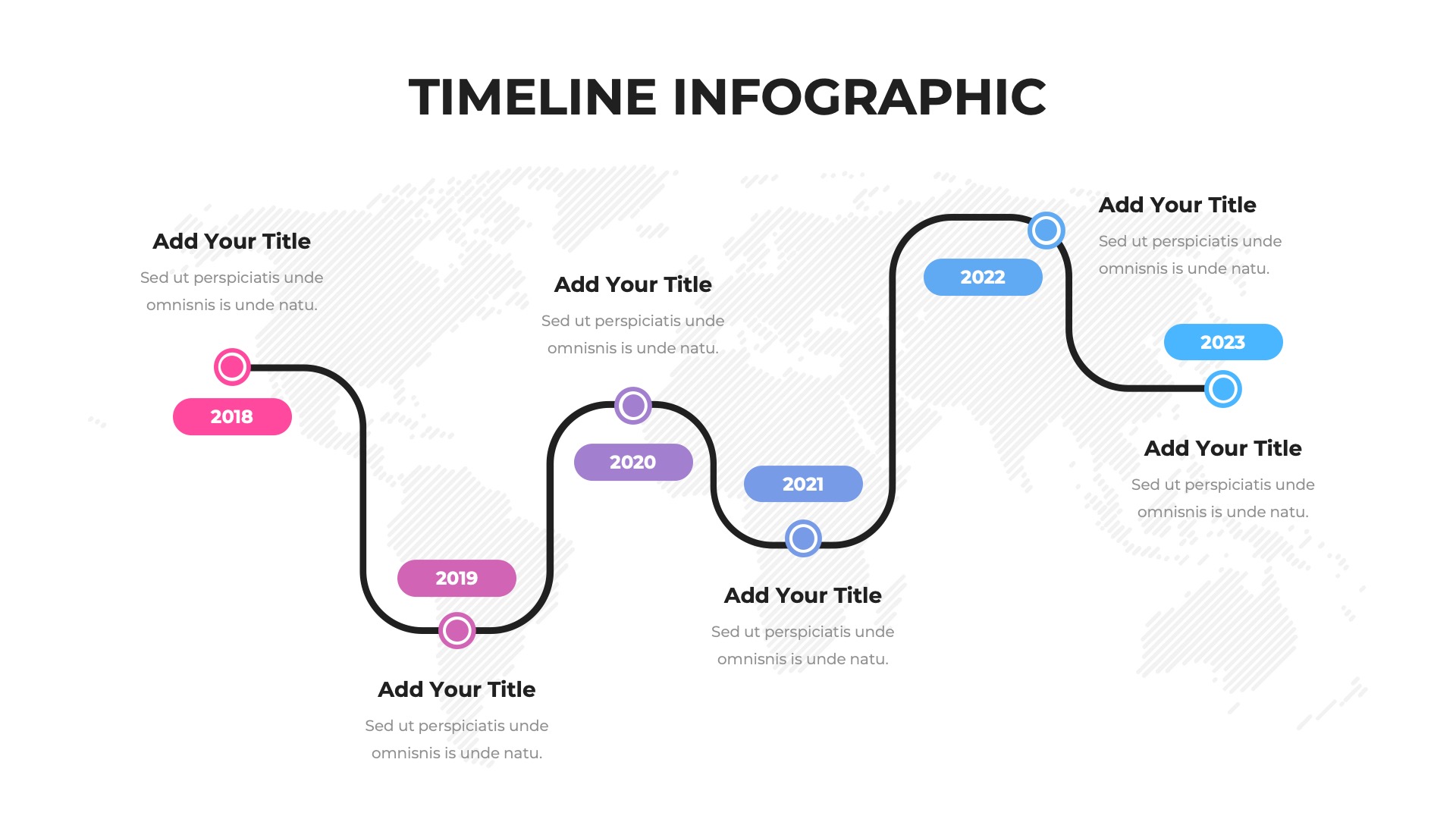 TIMELINE INFOGRAPHIC

Add Your Title
Sed ut perspiciatis unde omnisnis is unde natu.

2018

2019

Add Your Title
Sed ut perspiciatis unde omnisnis is unde natu.

Add Your Title
Sed ut perspiciatis unde omnisnis is unde natu.

2020

2021

Add Your Title
Sed ut perspiciatis unde omnisnis is unde natu.

2022

Add Your Title
Sed ut perspiciatis unde omnisnis is unde natu.

2023

Add Your Title
Sed ut perspiciatis unde omnisnis is unde natu.