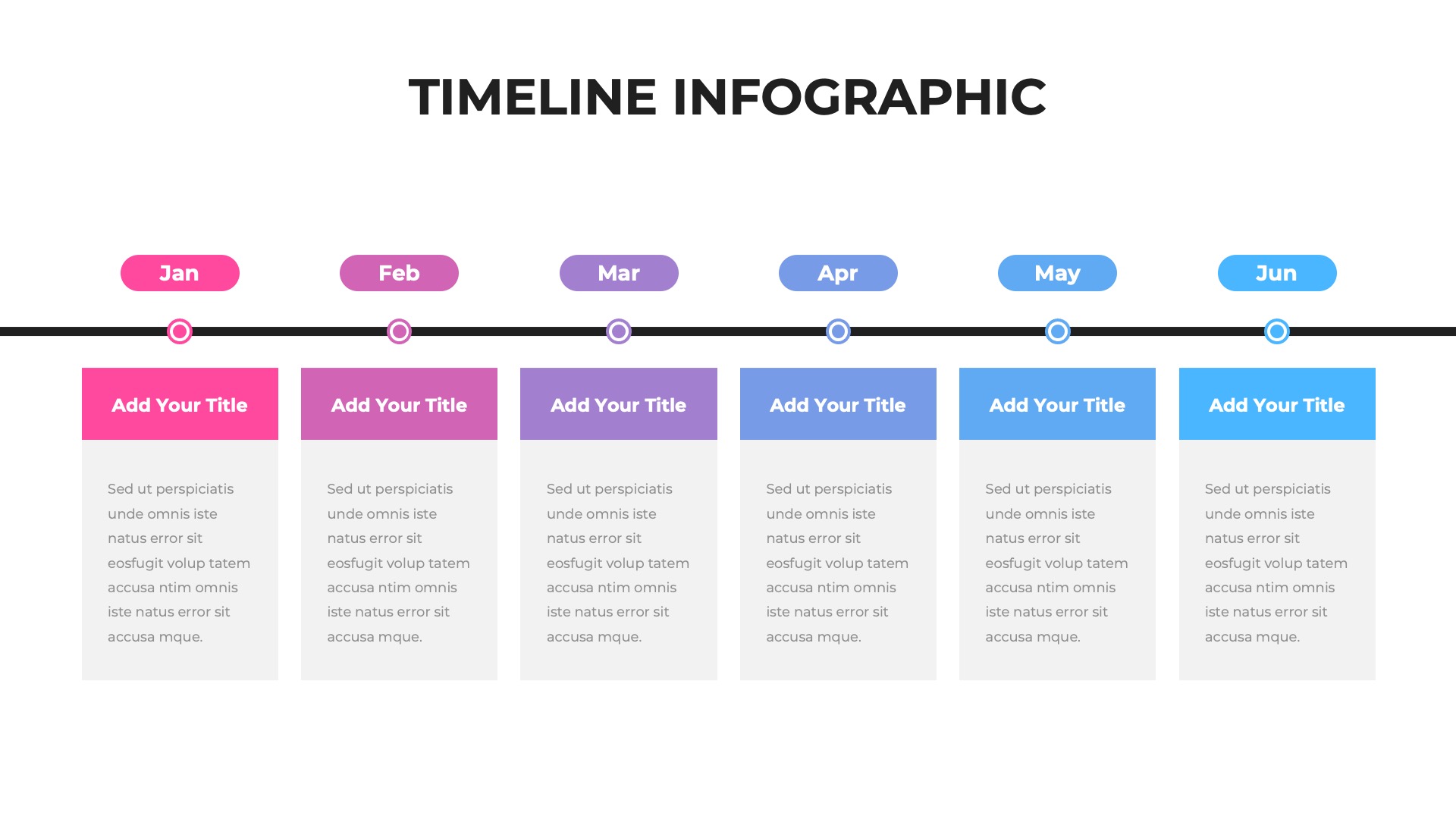 TIMELINE INFOGRAPHIC

Jan

Add Your Title

Sed ut perspiciatis unde omnis iste natus error sit eosfugit volup tatem accusa ntim omnis iste natus error sit accusa mque.

Feb

Add Your Title

Sed ut perspiciatis unde omnis iste natus error sit eosfugit volup tatem accusa ntim omnis iste natus error sit accusa mque.

Mar

Add Your Title

Sed ut perspiciatis unde omnis iste natus error sit eosfugit volup tatem accusa ntim omnis iste natus error sit accusa mque.

Apr

Add Your Title

Sed ut perspiciatis unde omnis iste natus error sit eosfugit volup tatem accusa ntim omnis iste natus error sit accusa mque.

May

Add Your Title

Sed ut perspiciatis unde omnis iste natus error sit eosfugit volup tatem accusa ntim omnis iste natus error sit accusa mque.

Jun

Add Your Title

Sed ut perspiciatis unde omnis iste natus error sit eosfugit volup tatem accusa ntim omnis iste natus error sit accusa mque.