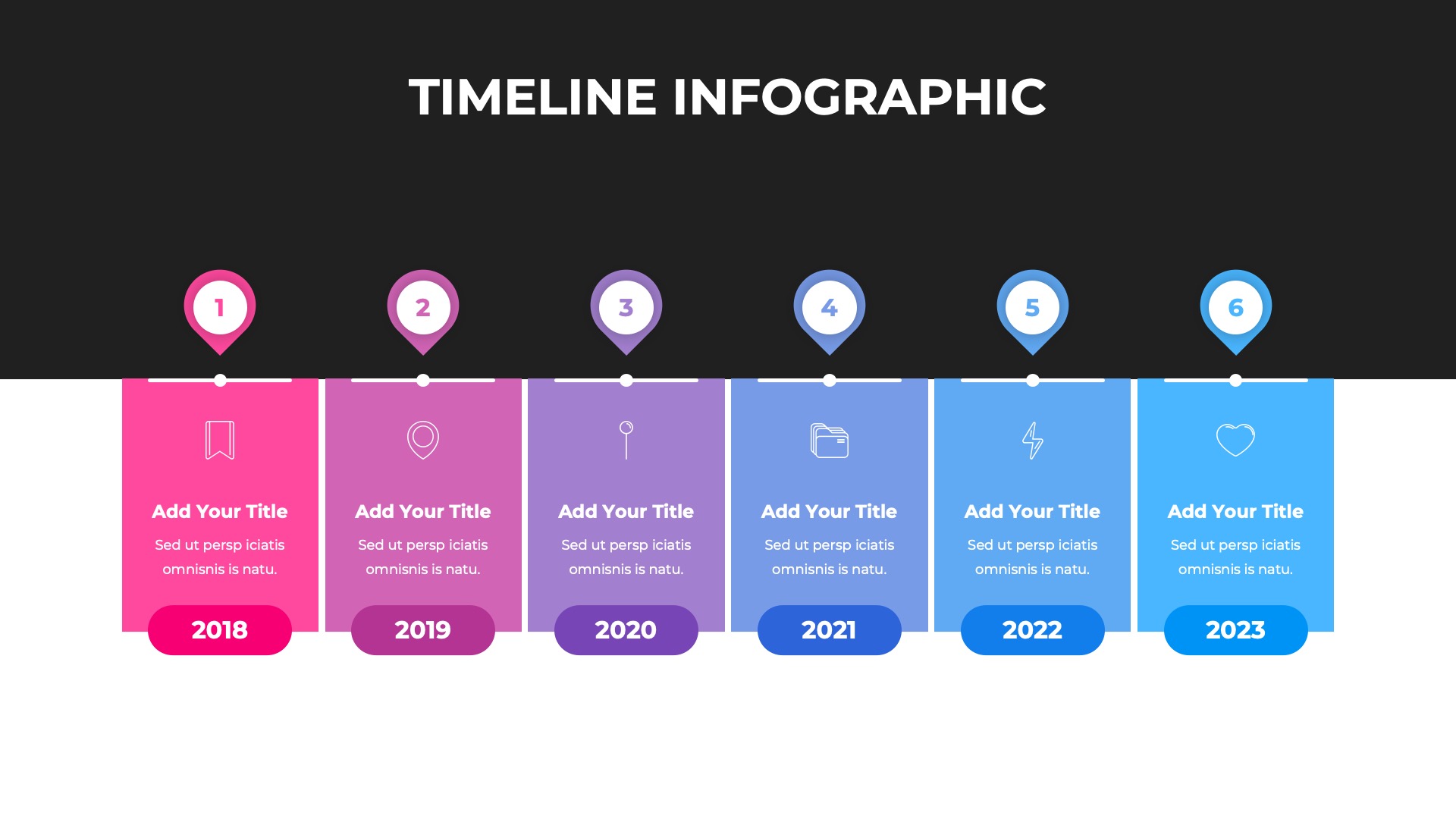 TIMELINE INFOGRAPHIC

1

Add Your Title

Sed ut persp iciatis omnisnis is natu.

2018

2

Add Your Title

Sed ut persp iciatis omnisnis is natu.

2019

3

Add Your Title

Sed ut persp iciatis omnisnis is natu.

2020

4

Add Your Title

Sed ut persp iciatis omnisnis is natu.

2021

5

Add Your Title

Sed ut persp iciatis omnisnis is natu.

2022

6

Add Your Title

Sed ut persp iciatis omnisnis is natu.

2023