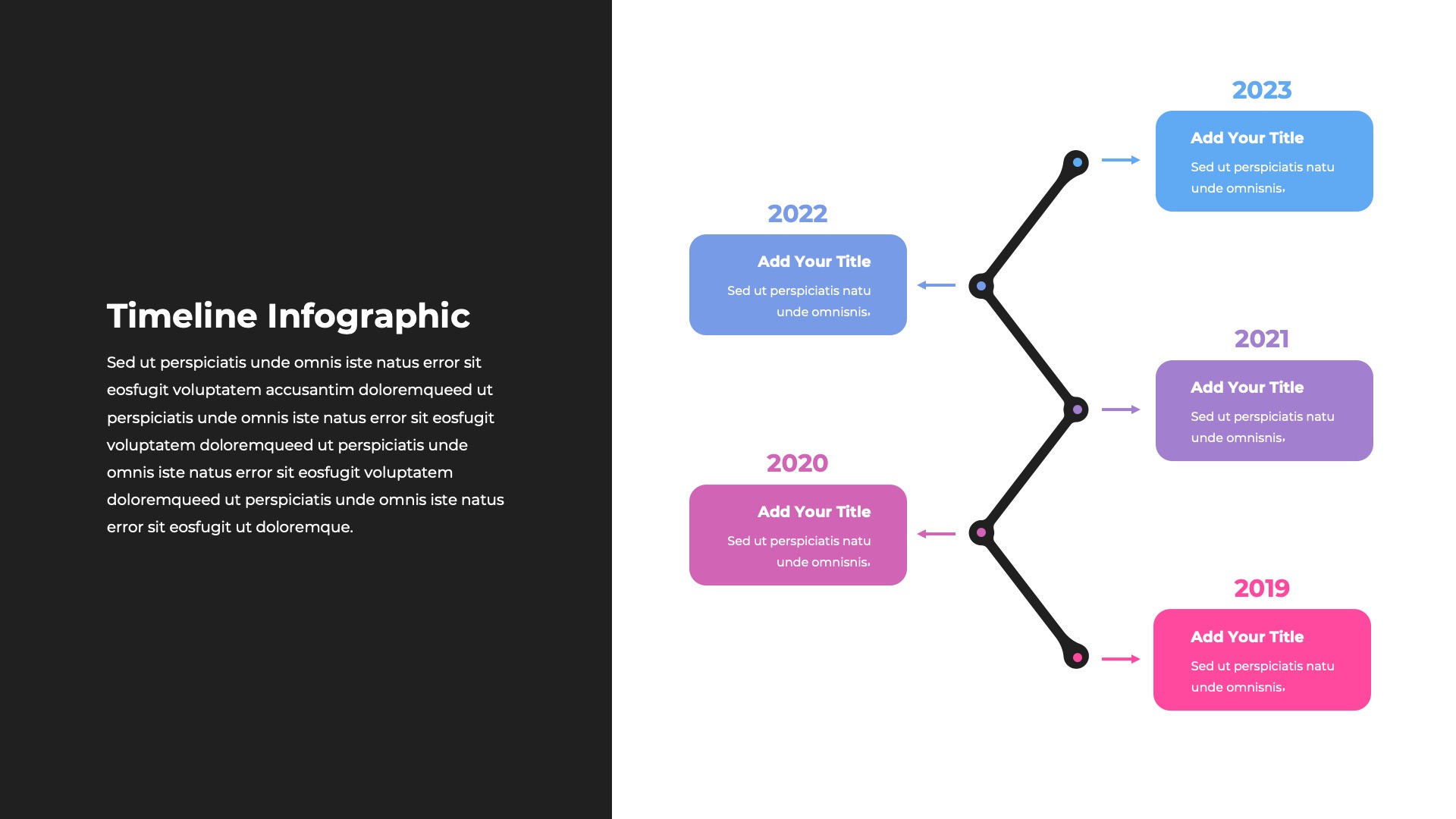 Timeline Infographic

Sed ut perspiciatis unde omnis iste natus error sit eosfugit voluptatem accusantim doloremqueed ut perspiciatis unde omnis iste natus error sit eosfugit voluptatem doloremqueed ut perspiciatis unde omnis iste natus error sit eosfugit voluptatem doloremqueed ut perspiciatis unde omnis iste natus error sit eosfugit ut doloremque.

2023
Add Your Title
Sed ut perspiciatis natu unde omnisnis.

2022
Add Your Title
Sed ut perspiciatis natu unde omnisnis.

2021
Add Your Title
Sed ut perspiciatis natu unde omnisnis.

2020
Add Your Title
Sed ut perspiciatis natu unde omnisnis.

2019
Add Your Title
Sed ut perspiciatis natu unde omnisnis.