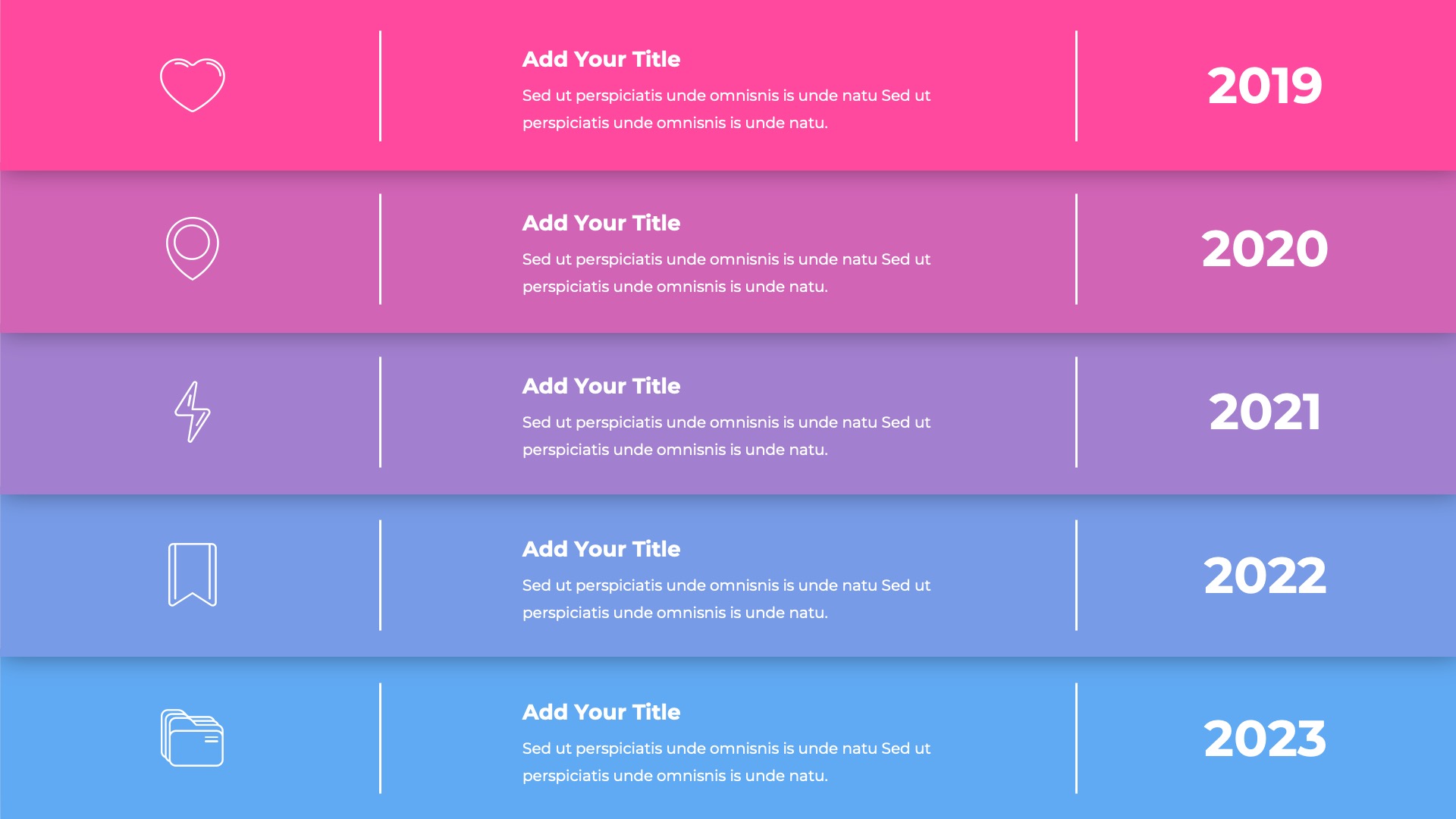 Add Your Title

Sed ut perspiciatis unde omnisnis is unde natu Sed ut perspiciatis unde omnisnis is unde natu.

2019

Add Your Title

Sed ut perspiciatis unde omnisnis is unde natu Sed ut perspiciatis unde omnisnis is unde natu.

2020

Add Your Title

Sed ut perspiciatis unde omnisnis is unde natu Sed ut perspiciatis unde omnisnis is unde natu.

2021

Add Your Title

Sed ut perspiciatis unde omnisnis is unde natu Sed ut perspiciatis unde omnisnis is unde natu.

2022

Add Your Title

Sed ut perspiciatis unde omnisnis is unde natu Sed ut perspiciatis unde omnisnis is unde natu.

2023