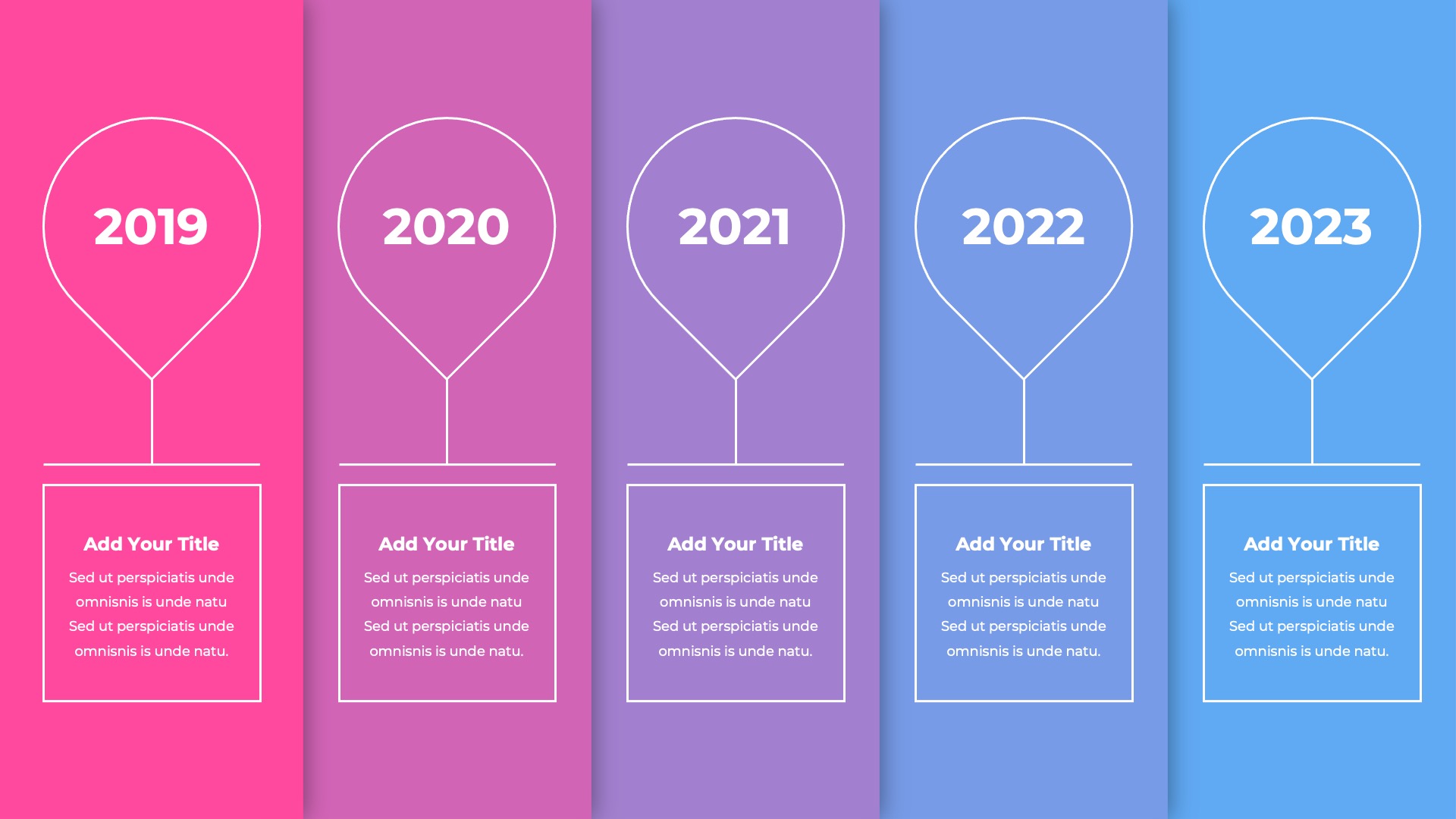 2019

Add Your Title

Sed ut perspiciatis unde omnisnis is unde natu Sed ut perspiciatis unde omnisnis is unde natu.

2020

Add Your Title

Sed ut perspiciatis unde omnisnis is unde natu Sed ut perspiciatis unde omnisnis is unde natu.

2021

Add Your Title

Sed ut perspiciatis unde omnisnis is unde natu Sed ut perspiciatis unde omnisnis is unde natu.

2022

Add Your Title

Sed ut perspiciatis unde omnisnis is unde natu Sed ut perspiciatis unde omnisnis is unde natu.

2023

Add Your Title

Sed ut perspiciatis unde omnisnis is unde natu Sed ut perspiciatis unde omnisnis is unde natu.