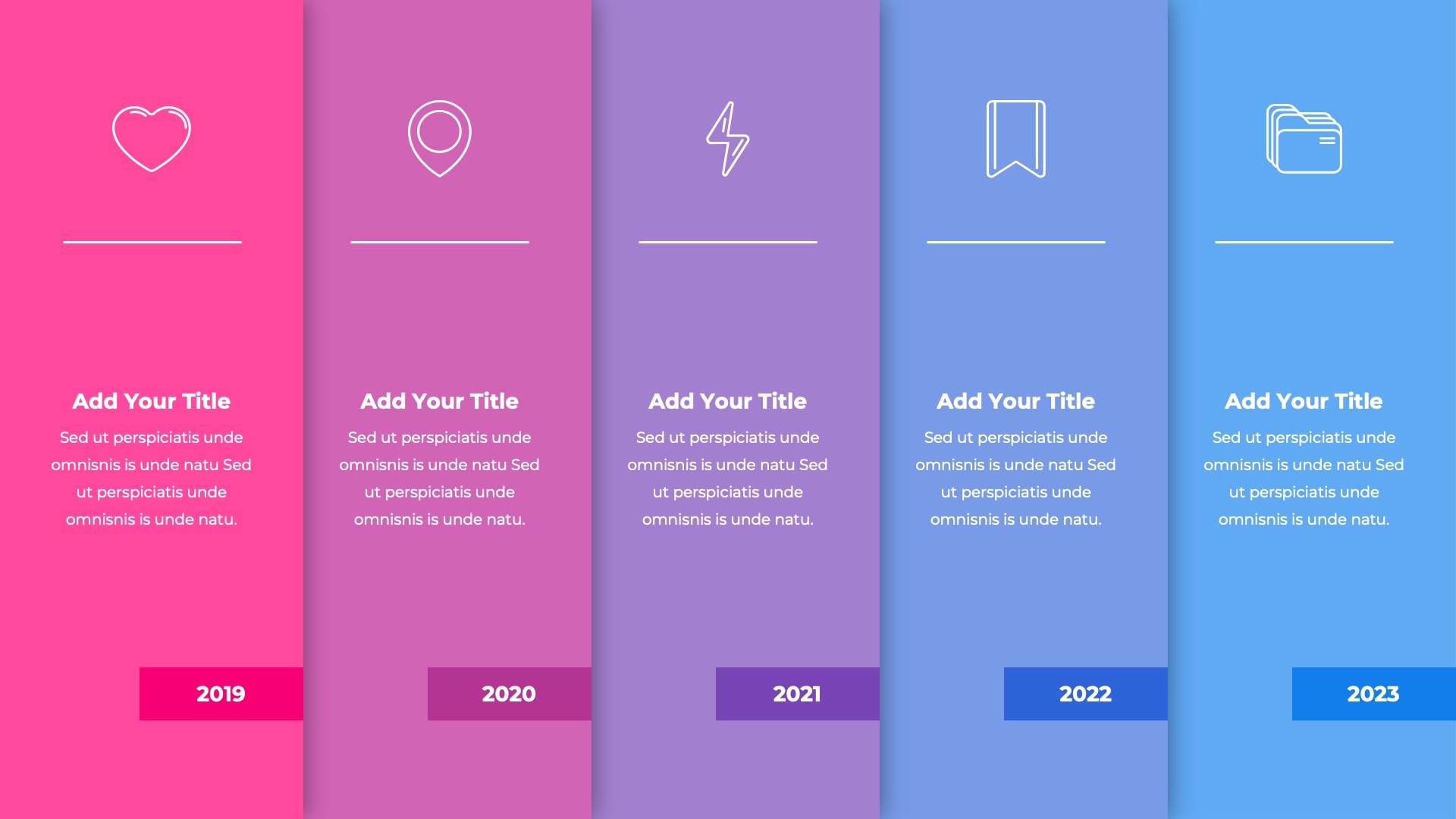 Add Your Title

Sed ut perspiciatis unde omnisnis is unde natu Sed ut perspiciatis unde omnisnis is unde natu.

2019

Add Your Title

Sed ut perspiciatis unde omnisnis is unde natu Sed ut perspiciatis unde omnisnis is unde natu.

2020

Add Your Title

Sed ut perspiciatis unde omnisnis is unde natu Sed ut perspiciatis unde omnisnis is unde natu.

2021

Add Your Title

Sed ut perspiciatis unde omnisnis is unde natu Sed ut perspiciatis unde omnisnis is unde natu.

2022

Add Your Title

Sed ut perspiciatis unde omnisnis is unde natu Sed ut perspiciatis unde omnisnis is unde natu.

2023