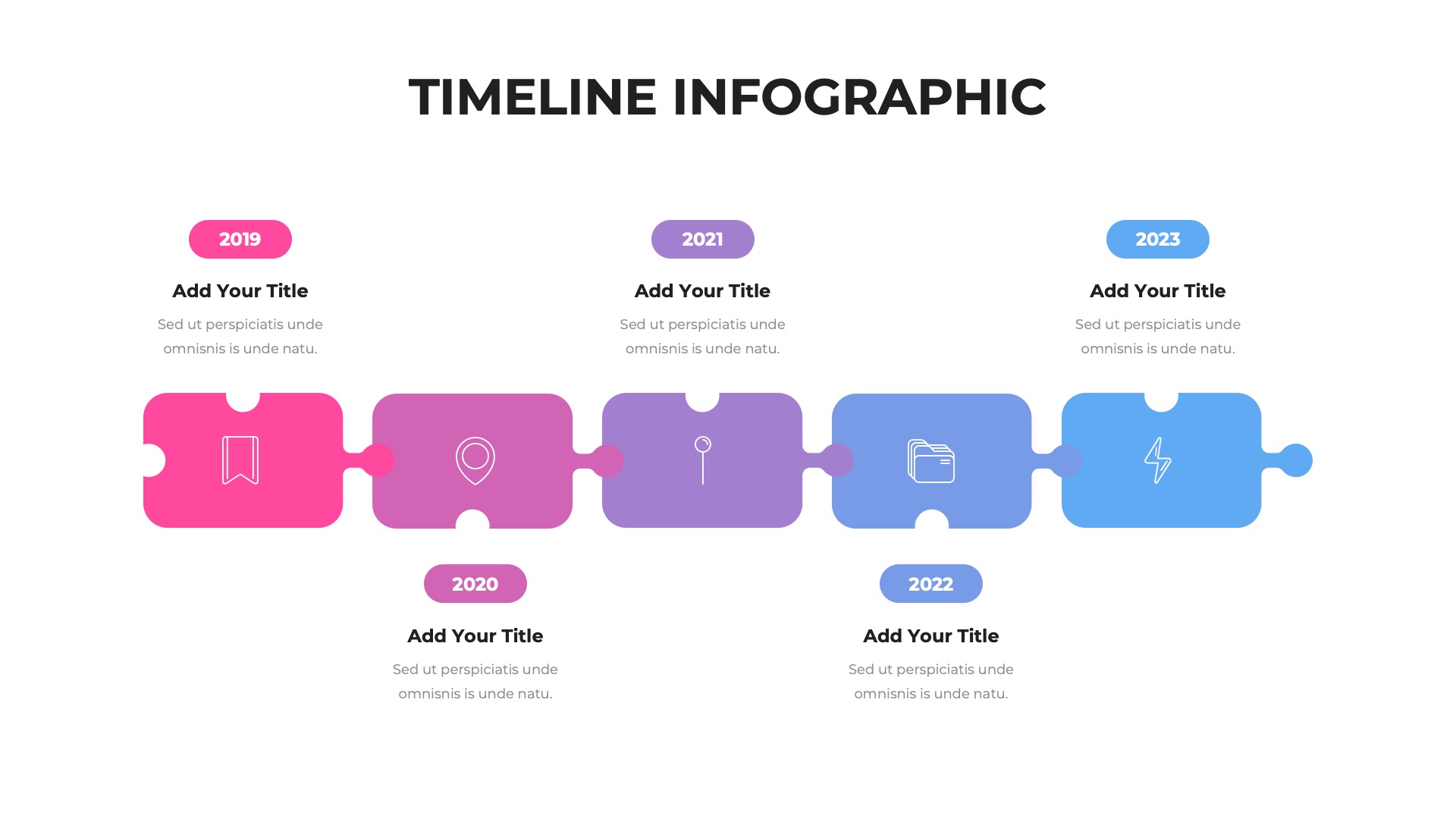 TIMELINE INFOGRAPHIC

2019

Add Your Title

Sed ut perspiciatis unde omnisnis is unde natu.

2021

Add Your Title

Sed ut perspiciatis unde omnisnis is unde natu.

2023

Add Your Title

Sed ut perspiciatis unde omnisnis is unde natu.

2020

Add Your Title

Sed ut perspiciatis unde omnisnis is unde natu.

2022

Add Your Title

Sed ut perspiciatis unde omnisnis is unde natu.