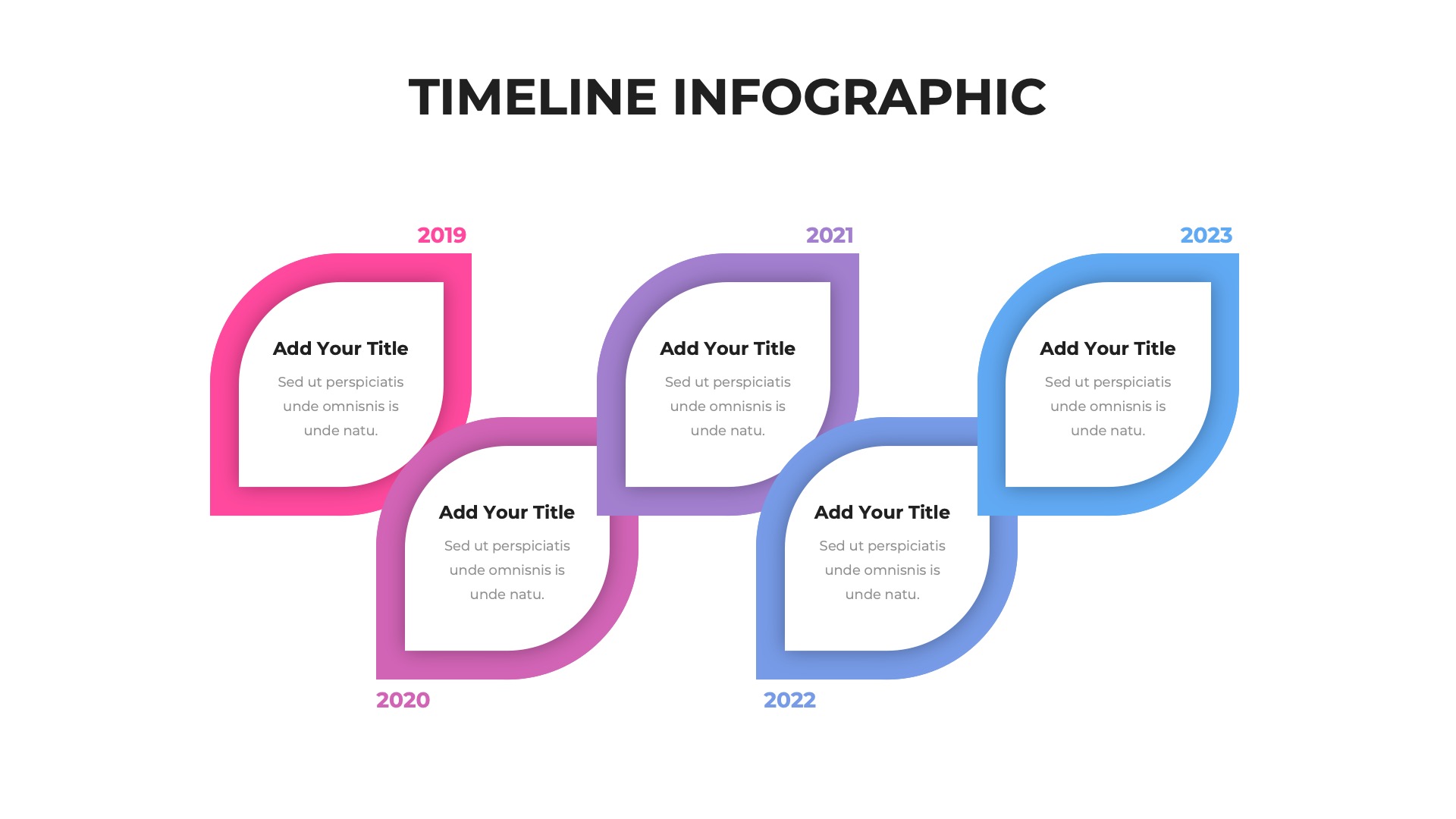 TIMELINE INFOGRAPHIC

2019

Add Your Title

Sed ut perspiciatis unde omnisnis is unde natu.

2020

Add Your Title

Sed ut perspiciatis unde omnisnis is unde natu.

2021

Add Your Title

Sed ut perspiciatis unde omnisnis is unde natu.

2022

Add Your Title

Sed ut perspiciatis unde omnisnis is unde natu.

2023

Add Your Title

Sed ut perspiciatis unde omnisnis is unde natu.