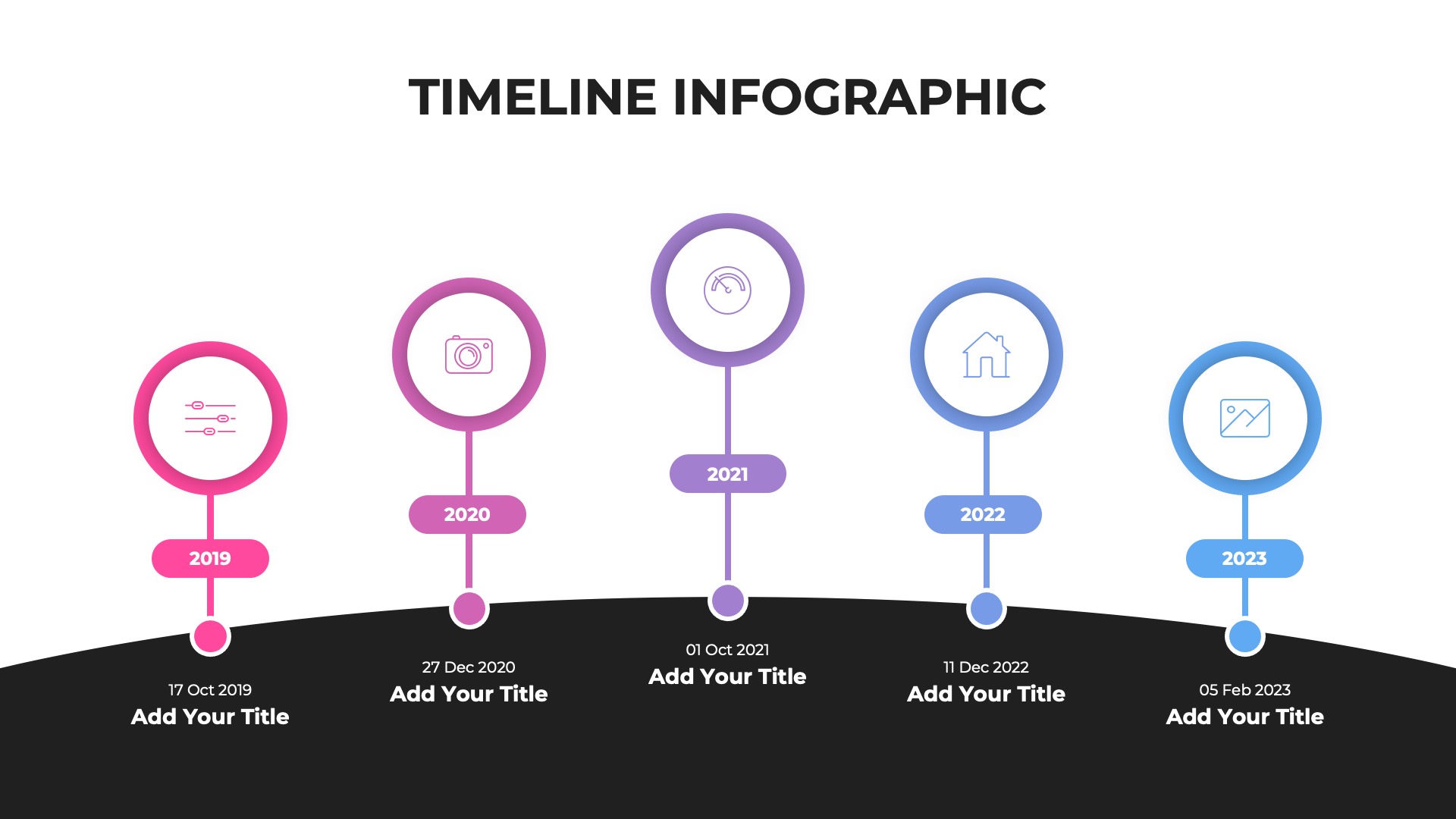 TIMELINE INFOGRAPHIC

2019

17 Oct 2019
Add Your Title

2020

27 Dec 2020
Add Your Title

2021

01 Oct 2021
Add Your Title

2022

11 Dec 2022
Add Your Title

2023

05 Feb 2023
Add Your Title