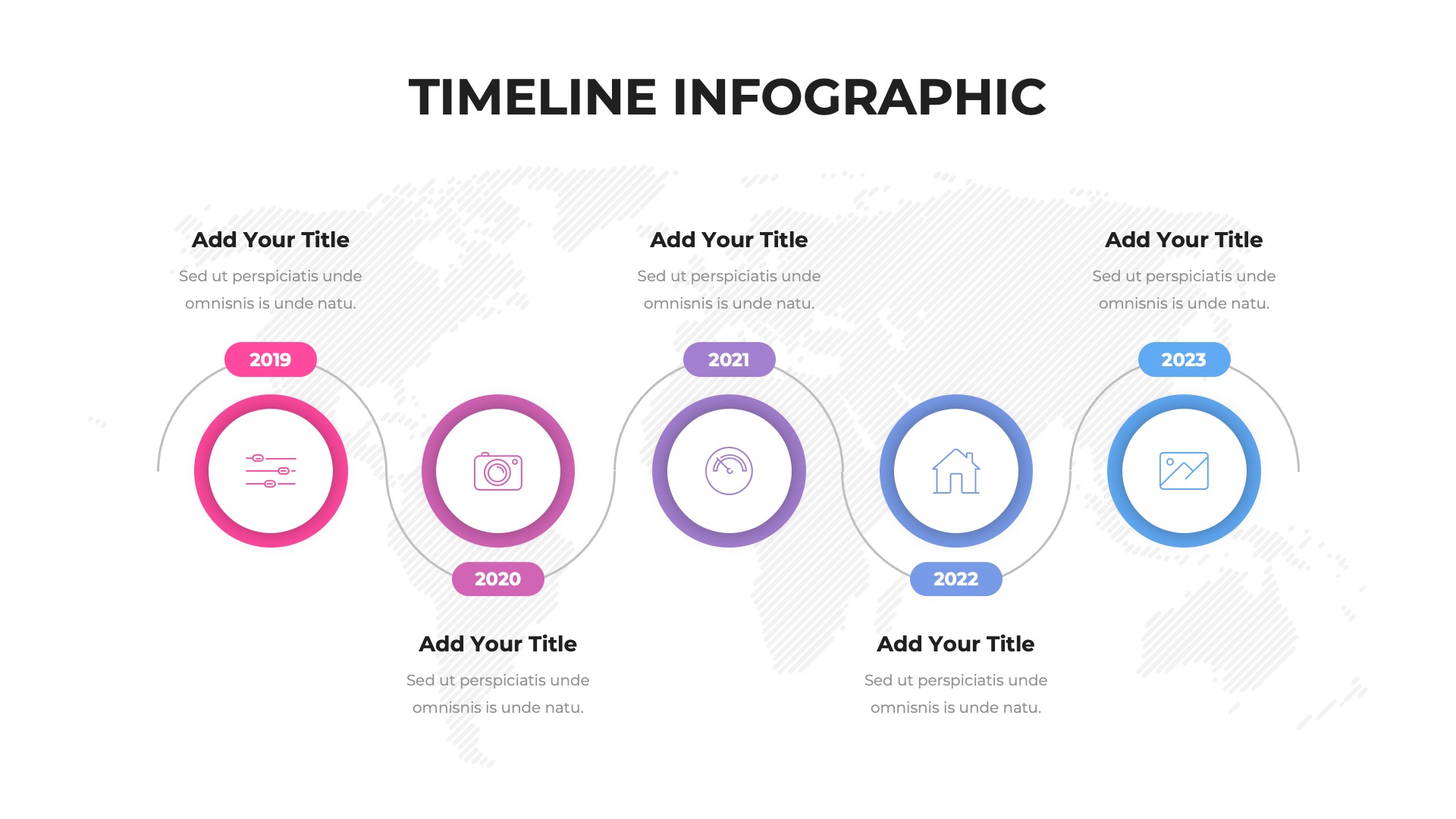 TIMELINE INFOGRAPHIC

Add Your Title
Sed ut perspiciatis unde omnisnis is unde natu.

2019

2020

Add Your Title
Sed ut perspiciatis unde omnisnis is unde natu.

Add Your Title
Sed ut perspiciatis unde omnisnis is unde natu.

2021

2022

Add Your Title
Sed ut perspiciatis unde omnisnis is unde natu.

Add Your Title
Sed ut perspiciatis unde omnisnis is unde natu.

2023