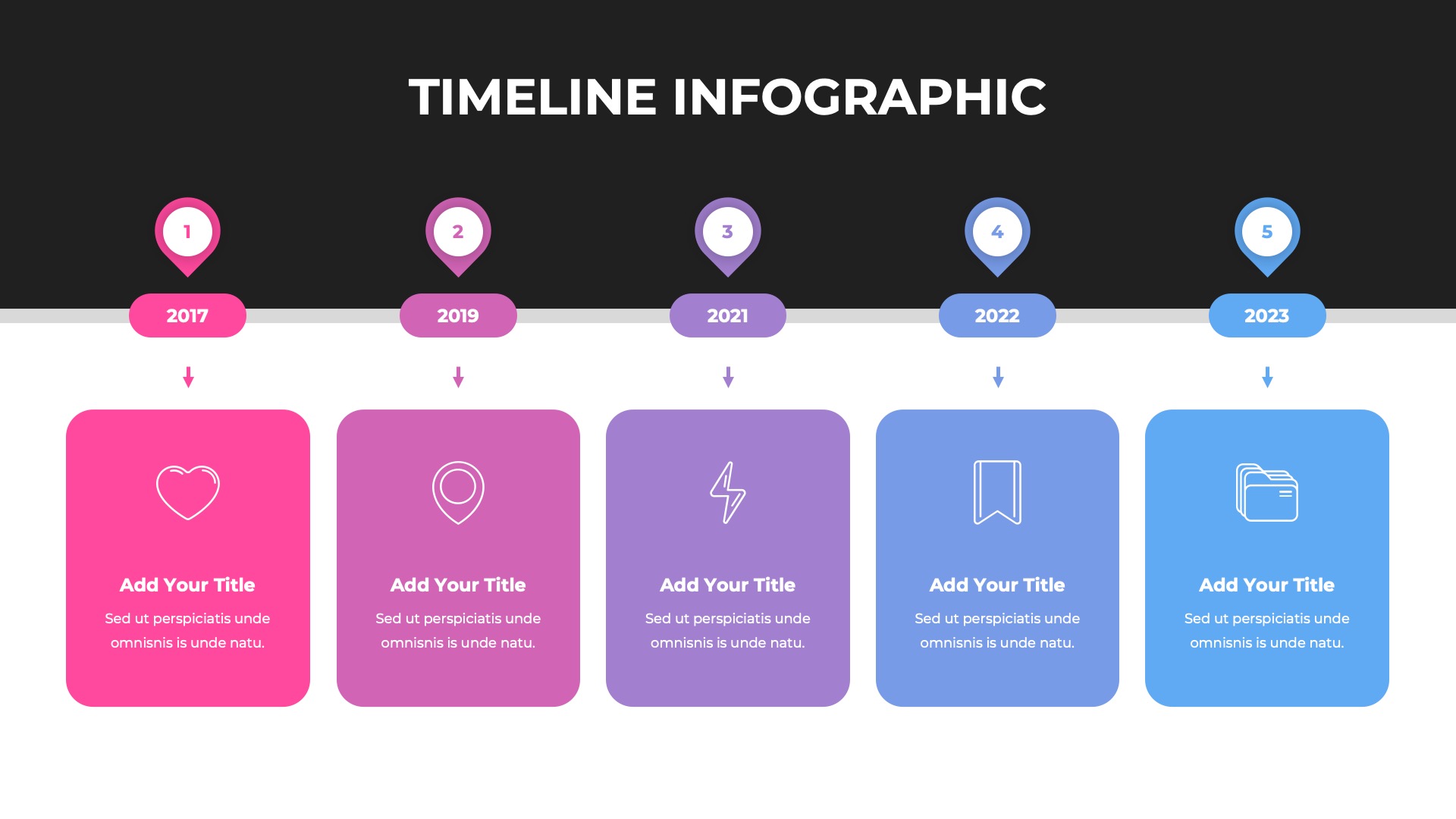 TIMELINE INFOGRAPHIC

1
2017
Add Your Title
Sed ut perspiciatis unde omnisnis is unde natu.

2
2019
Add Your Title
Sed ut perspiciatis unde omnisnis is unde natu.

3
2021
Add Your Title
Sed ut perspiciatis unde omnisnis is unde natu.

4
2022
Add Your Title
Sed ut perspiciatis unde omnisnis is unde natu.

5
2023
Add Your Title
Sed ut perspiciatis unde omnisnis is unde natu.