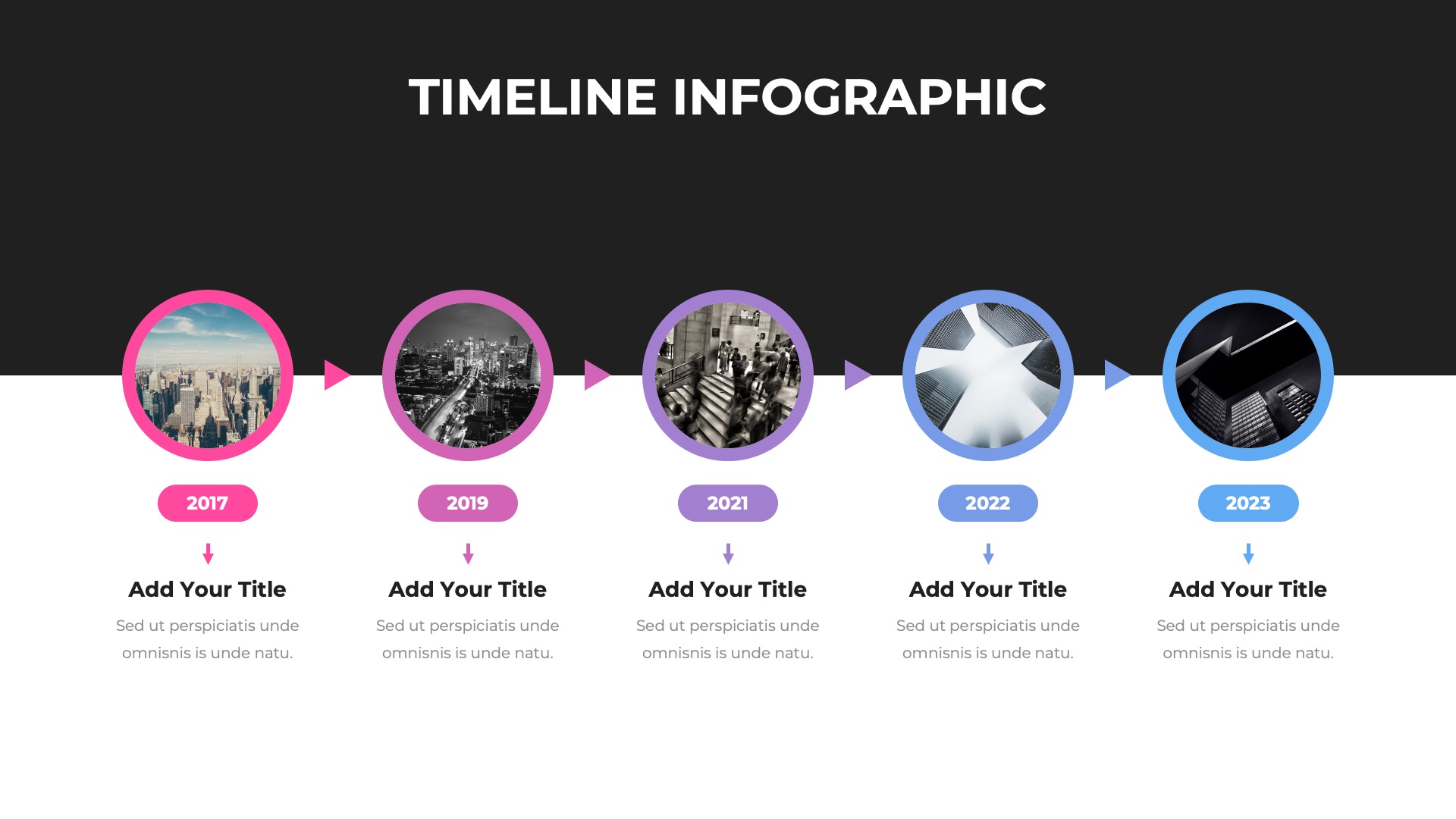 TIMELINE INFOGRAPHIC

2017

Add Your Title

Sed ut perspiciatis unde omnisnis is unde natu.

2019

Add Your Title

Sed ut perspiciatis unde omnisnis is unde natu.

2021

Add Your Title

Sed ut perspiciatis unde omnisnis is unde natu.

2022

Add Your Title

Sed ut perspiciatis unde omnisnis is unde natu.

2023

Add Your Title

Sed ut perspiciatis unde omnisnis is unde natu.