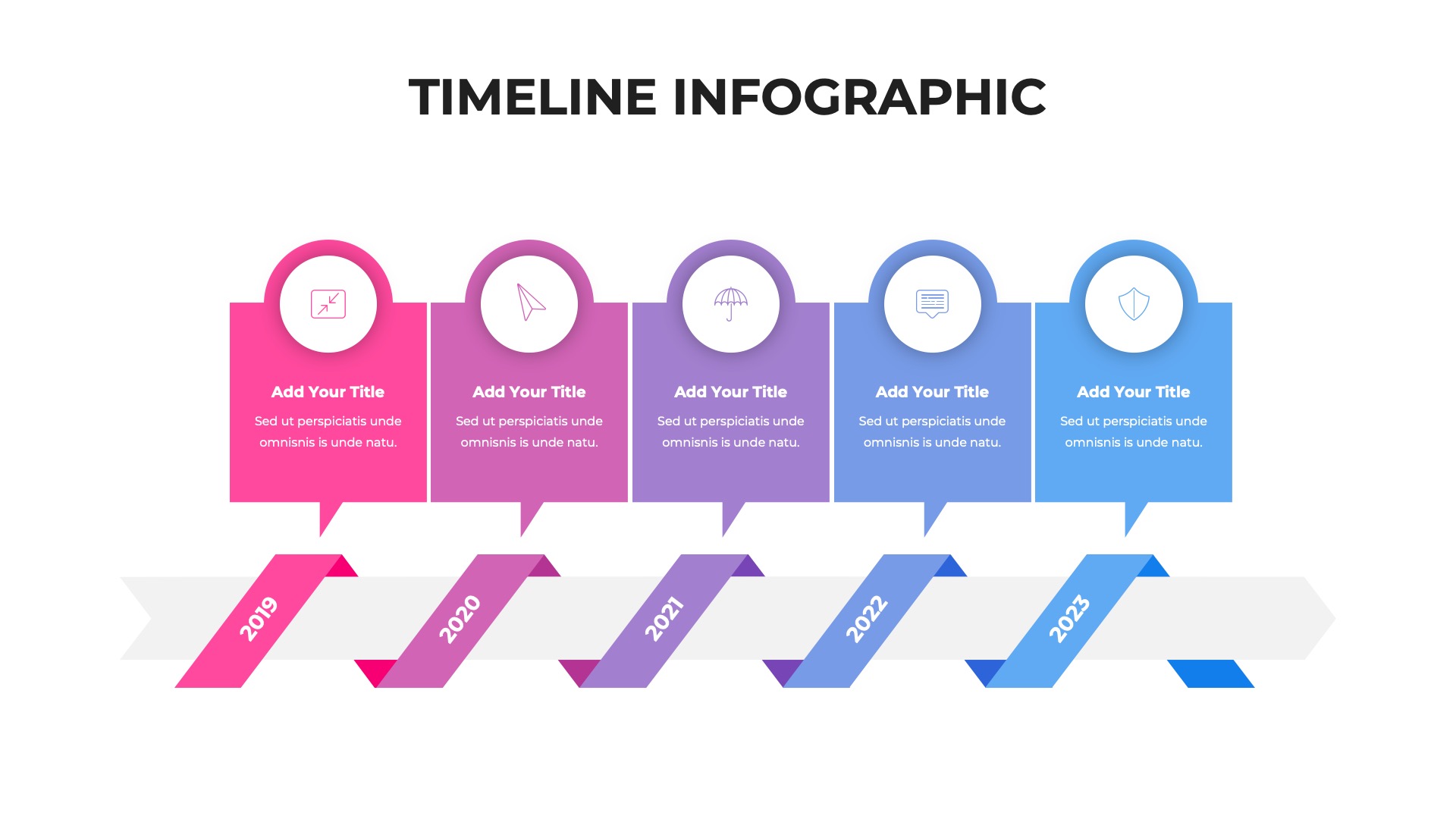 TIMELINE INFOGRAPHIC

Add Your Title
Sed ut perspiciatis unde omnisnis is unde natu.

Add Your Title
Sed ut perspiciatis unde omnisnis is unde natu.

Add Your Title
Sed ut perspiciatis unde omnisnis is unde natu.

Add Your Title
Sed ut perspiciatis unde omnisnis is unde natu.

Add Your Title
Sed ut perspiciatis unde omnisnis is unde natu.

2019

2020

2021

2022

2023