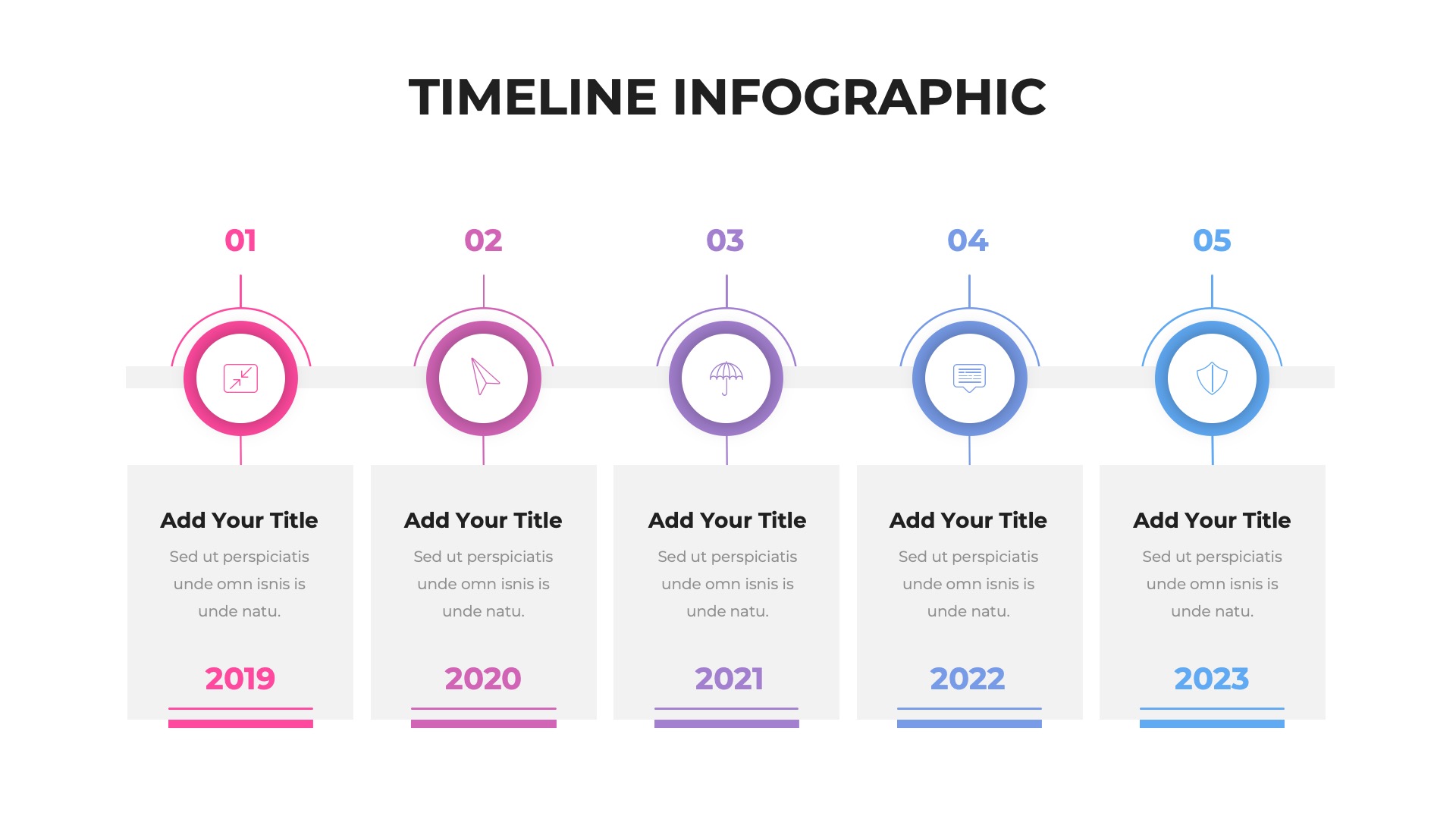 TIMELINE INFOGRAPHIC

01

Add Your Title

Sed ut perspiciatis unde omn isnis is unde natu.

2019

02

Add Your Title

Sed ut perspiciatis unde omn isnis is unde natu.

2020

03

Add Your Title

Sed ut perspiciatis unde omn isnis is unde natu.

2021

04

Add Your Title

Sed ut perspiciatis unde omn isnis is unde natu.

2022

05

Add Your Title

Sed ut perspiciatis unde omn isnis is unde natu.

2023