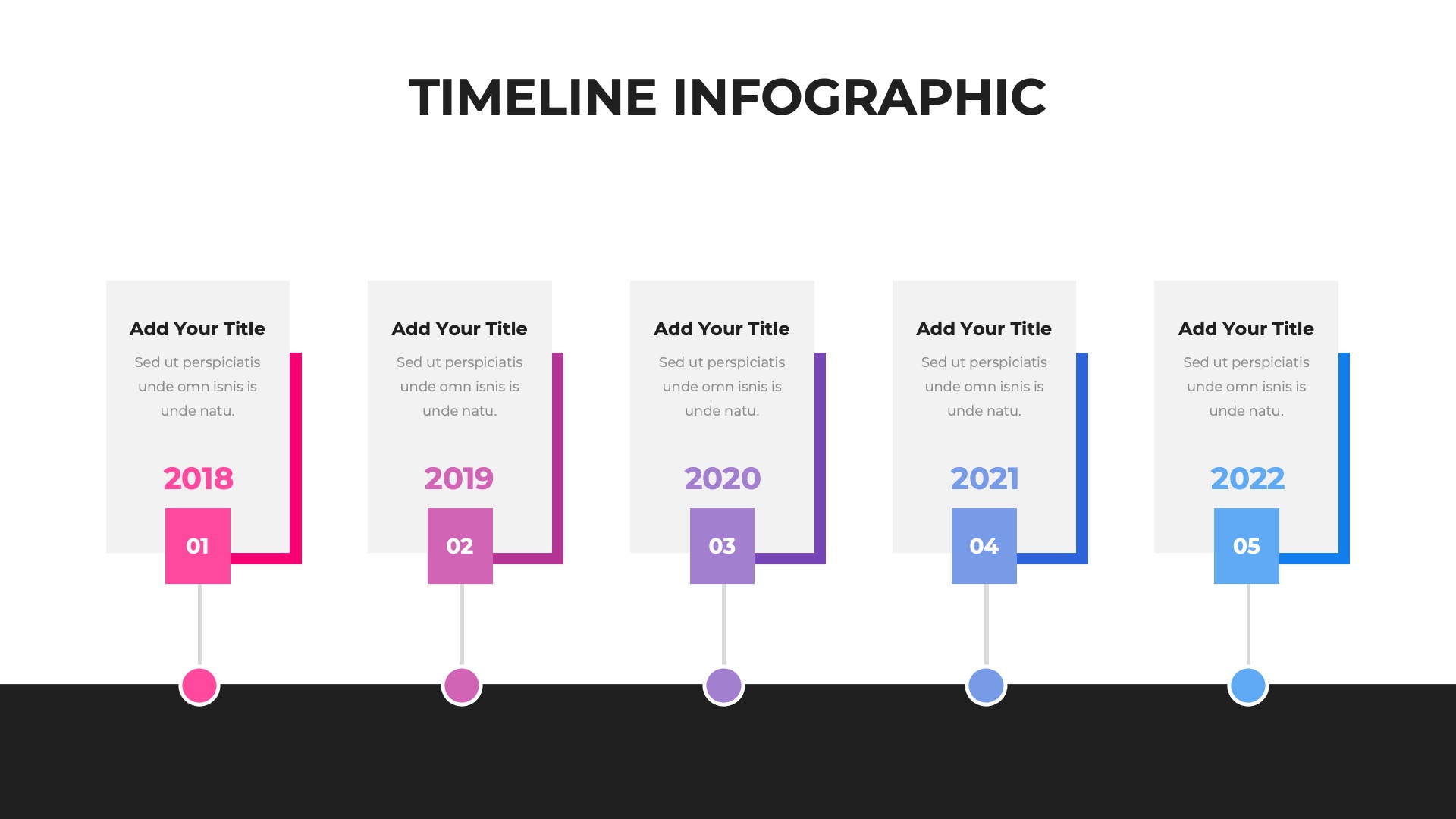 TIMELINE INFOGRAPHIC

Add Your Title
Sed ut perspiciatis unde omn isnis is unde natu.
2018
01

Add Your Title
Sed ut perspiciatis unde omn isnis is unde natu.
2019
02

Add Your Title
Sed ut perspiciatis unde omn isnis is unde natu.
2020
03

Add Your Title
Sed ut perspiciatis unde omn isnis is unde natu.
2021
04

Add Your Title
Sed ut perspiciatis unde omn isnis is unde natu.
2022
05