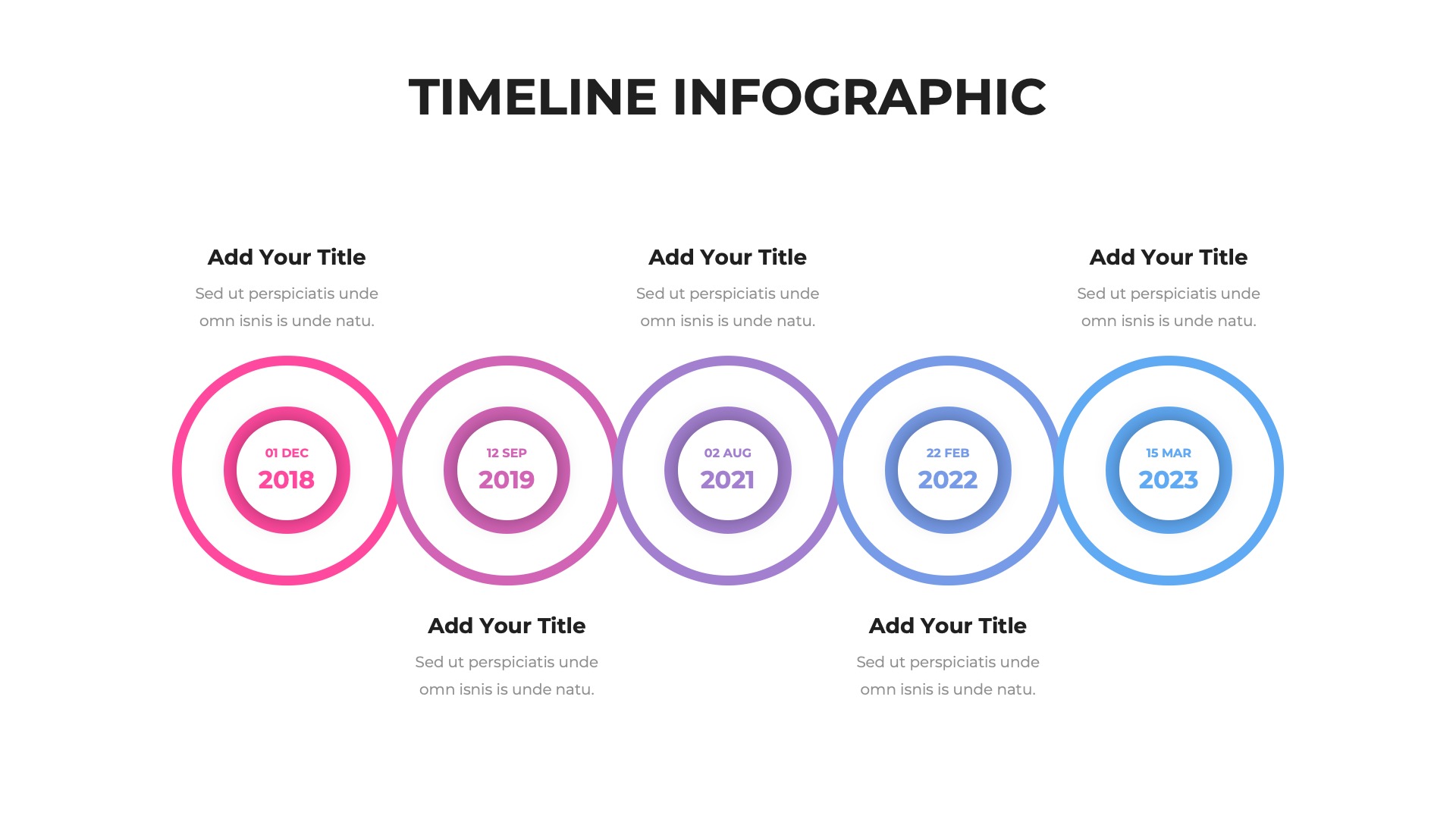 TIMELINE INFOGRAPHIC

Add Your Title
Sed ut perspiciatis unde omn isnis is unde natu.

Add Your Title
Sed ut perspiciatis unde omn isnis is unde natu.

Add Your Title
Sed ut perspiciatis unde omn isnis is unde natu.

01 DEC
2018

12 SEP
2019

02 AUG
2021

22 FEB
2022

15 MAR
2023

Add Your Title
Sed ut perspiciatis unde omn isnis is unde natu.

Add Your Title
Sed ut perspiciatis unde omn isnis is unde natu.