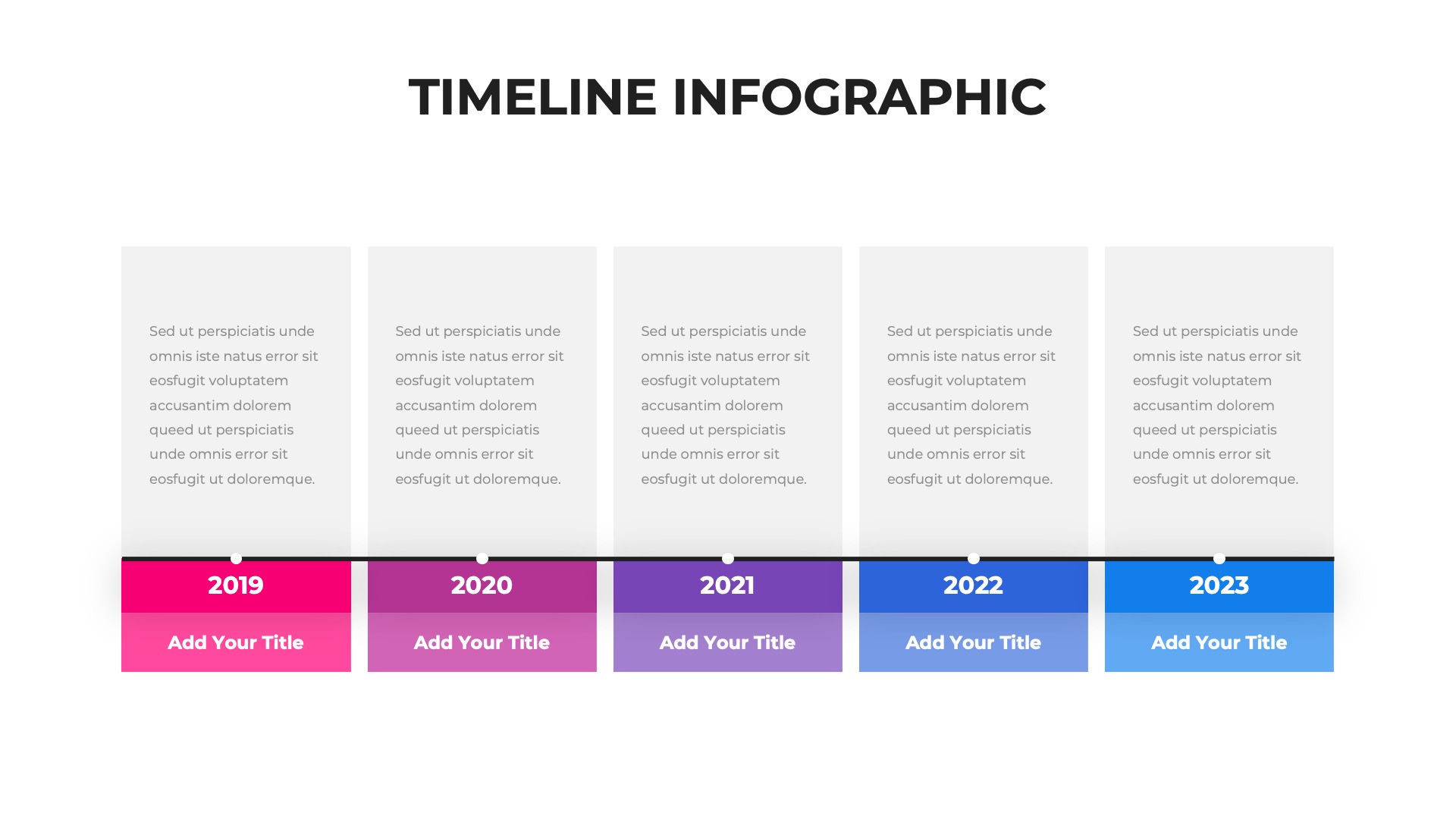 TIMELINE INFOGRAPHIC

Sed ut perspiciatis unde omnis iste natus error sit eosfugit voluptatem accusantim dolorem queed ut perspiciatis unde omnis error sit eosfugit ut doloremque.

2019

Add Your Title

Sed ut perspiciatis unde omnis iste natus error sit eosfugit voluptatem accusantim dolorem queed ut perspiciatis unde omnis error sit eosfugit ut doloremque.

2020

Add Your Title

Sed ut perspiciatis unde omnis iste natus error sit eosfugit voluptatem accusantim dolorem queed ut perspiciatis unde omnis error sit eosfugit ut doloremque.

2021

Add Your Title

Sed ut perspiciatis unde omnis iste natus error sit eosfugit voluptatem accusantim dolorem queed ut perspiciatis unde omnis error sit eosfugit ut doloremque.

2022

Add Your Title

Sed ut perspiciatis unde omnis iste natus error sit eosfugit voluptatem accusantim dolorem queed ut perspiciatis unde omnis error sit eosfugit ut doloremque.

2023

Add Your Title