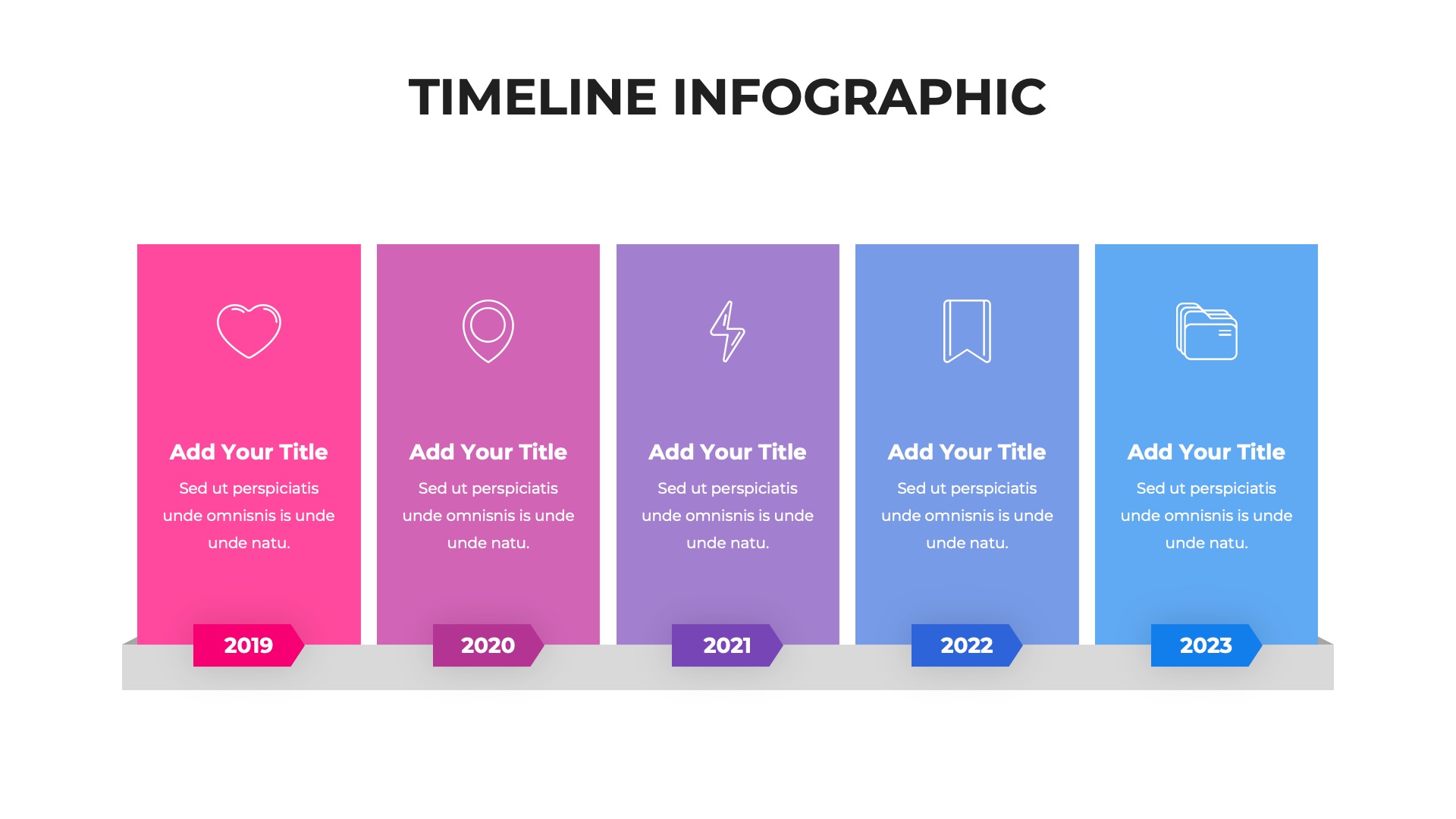 TIMELINE INFOGRAPHIC

Add Your Title

Sed ut perspiciatis unde omnisnis is unde unde natu.

2019

Add Your Title

Sed ut perspiciatis unde omnisnis is unde unde natu.

2020

Add Your Title

Sed ut perspiciatis unde omnisnis is unde unde natu.

2021

Add Your Title

Sed ut perspiciatis unde omnisnis is unde unde natu.

2022

Add Your Title

Sed ut perspiciatis unde omnisnis is unde unde natu.

2023