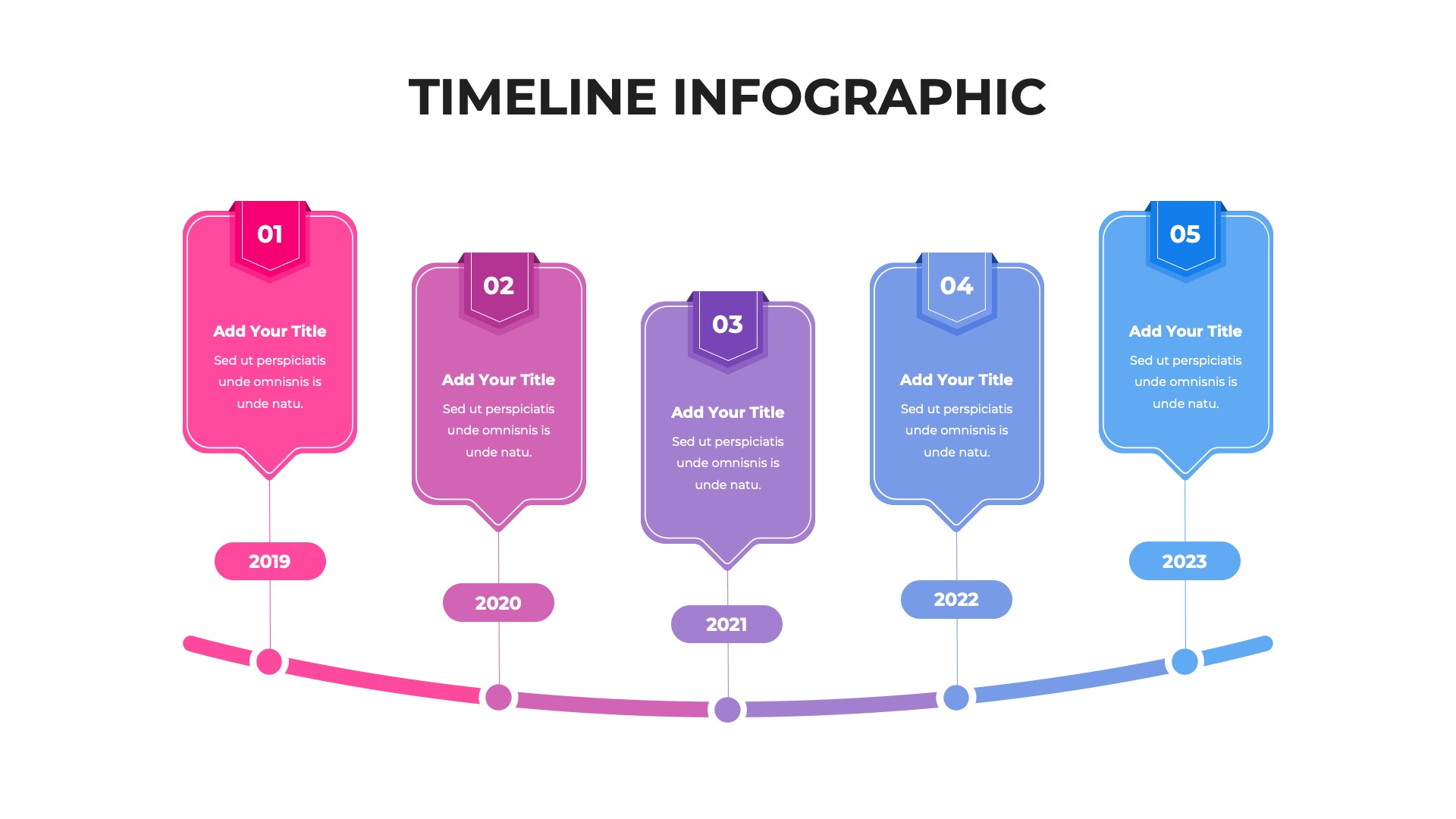 TIMELINE INFOGRAPHIC

01

Add Your Title

Sed ut perspiciatis unde omnisnis is unde natu.

2019

02

Add Your Title

Sed ut perspiciatis unde omnisnis is unde natu.

2020

03

Add Your Title

Sed ut perspiciatis unde omnisnis is unde natu.

2021

04

Add Your Title

Sed ut perspiciatis unde omnisnis is unde natu.

2022

05

Add Your Title

Sed ut perspiciatis unde omnisnis is unde natu.

2023