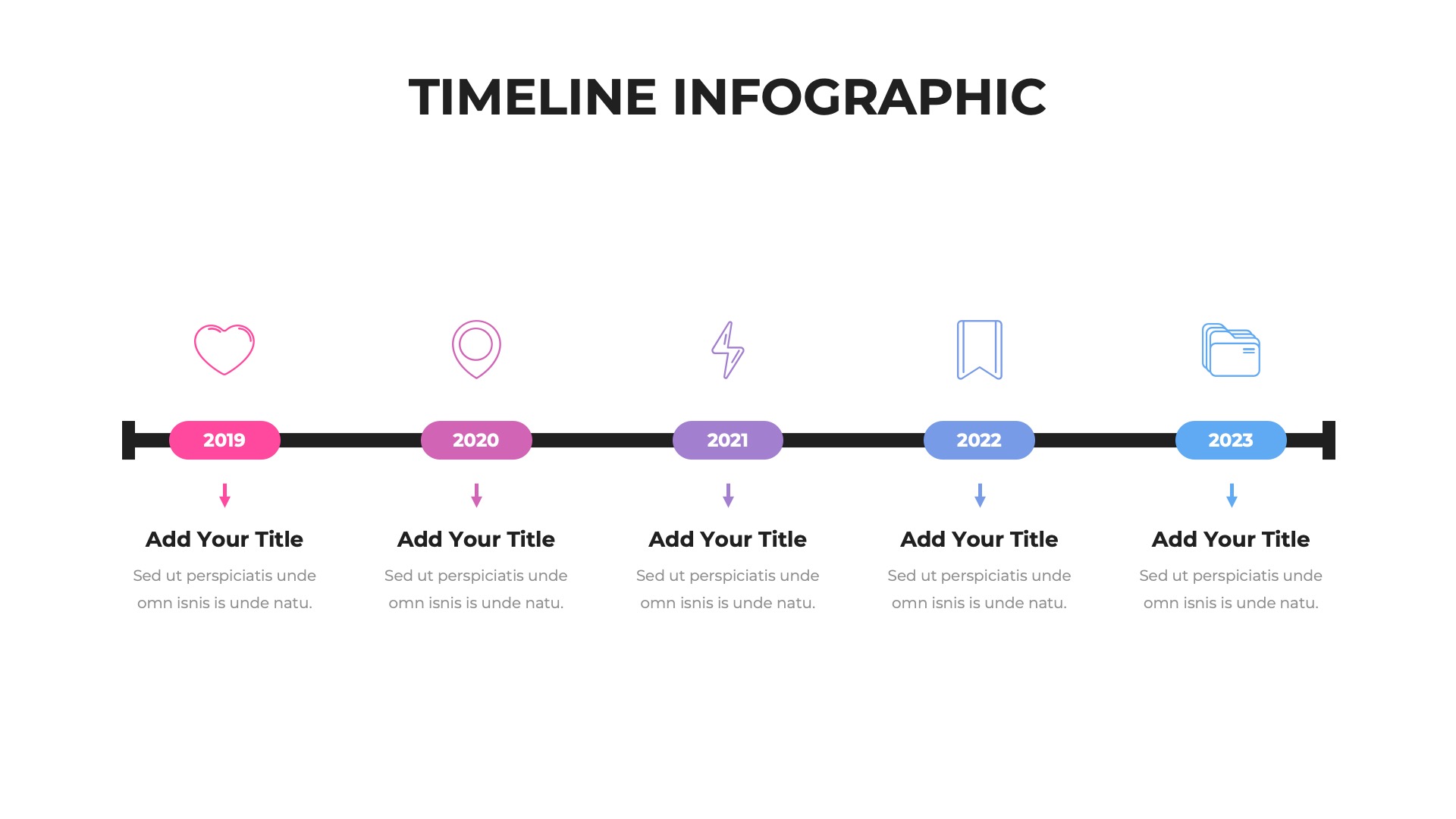 TIMELINE INFOGRAPHIC

2019

Add Your Title

Sed ut perspiciatis unde omn isnis is unde natu.

2020

Add Your Title

Sed ut perspiciatis unde omn isnis is unde natu.

2021

Add Your Title

Sed ut perspiciatis unde omn isnis is unde natu.

2022

Add Your Title

Sed ut perspiciatis unde omn isnis is unde natu.

2023

Add Your Title

Sed ut perspiciatis unde omn isnis is unde natu.