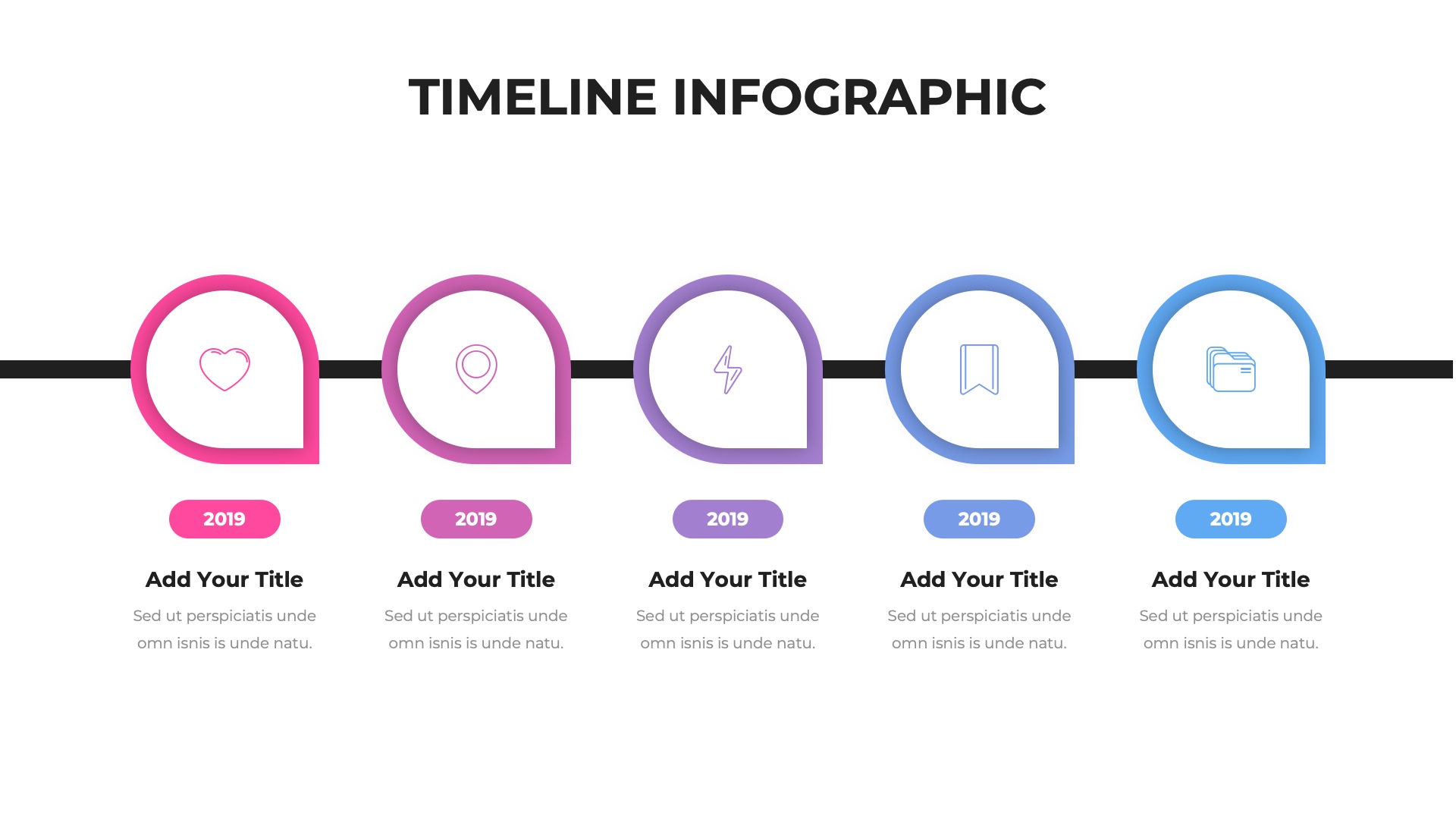 TIMELINE INFOGRAPHIC

2019

Add Your Title

Sed ut perspiciatis unde omn isnis is unde natu.

2019

Add Your Title

Sed ut perspiciatis unde omn isnis is unde natu.

2019

Add Your Title

Sed ut perspiciatis unde omn isnis is unde natu.

2019

Add Your Title

Sed ut perspiciatis unde omn isnis is unde natu.

2019

Add Your Title

Sed ut perspiciatis unde omn isnis is unde natu.