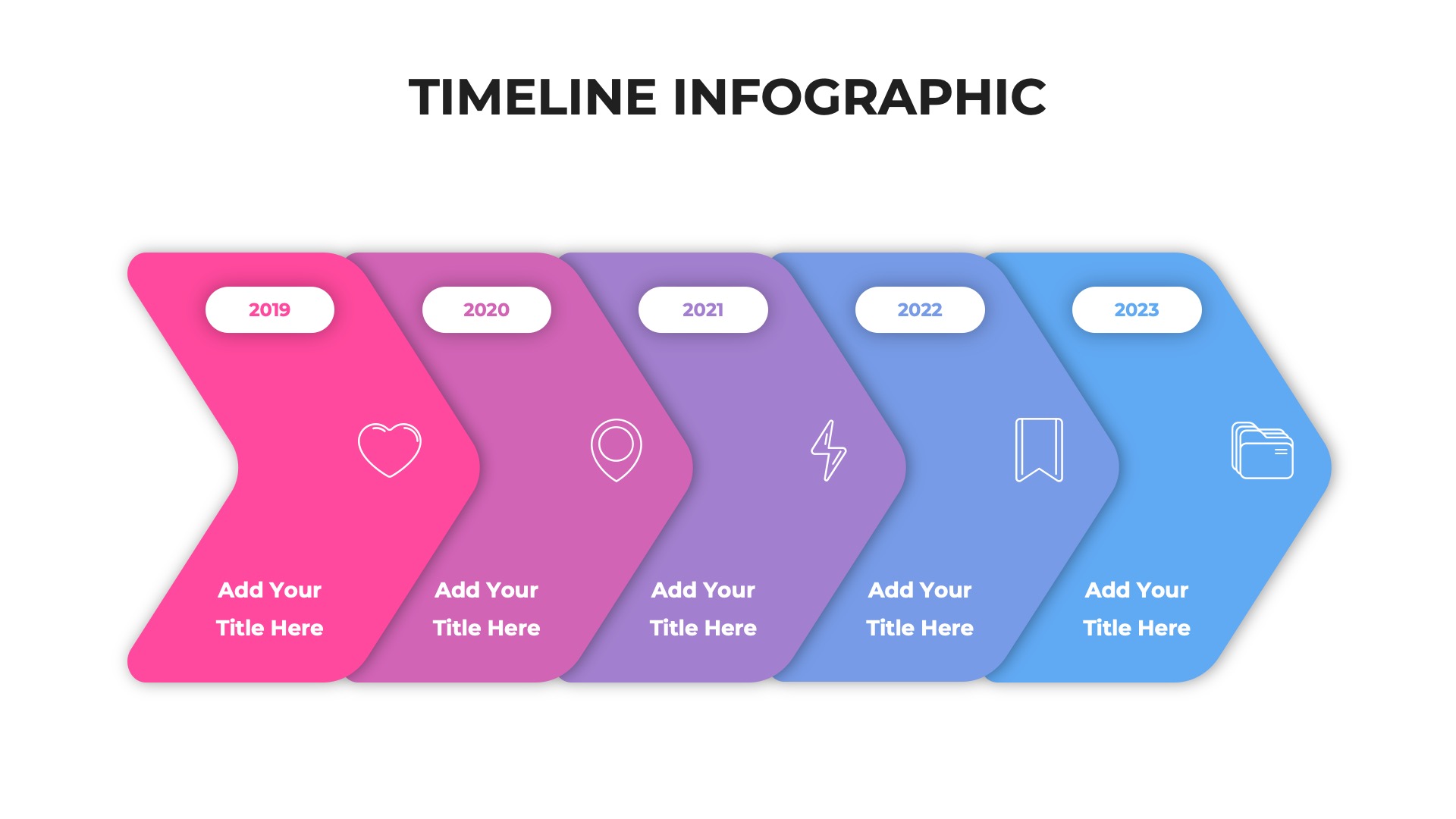 TIMELINE INFOGRAPHIC

2019

Add Your Title Here

2020

Add Your Title Here

2021

Add Your Title Here

2022

Add Your Title Here

2023

Add Your Title Here