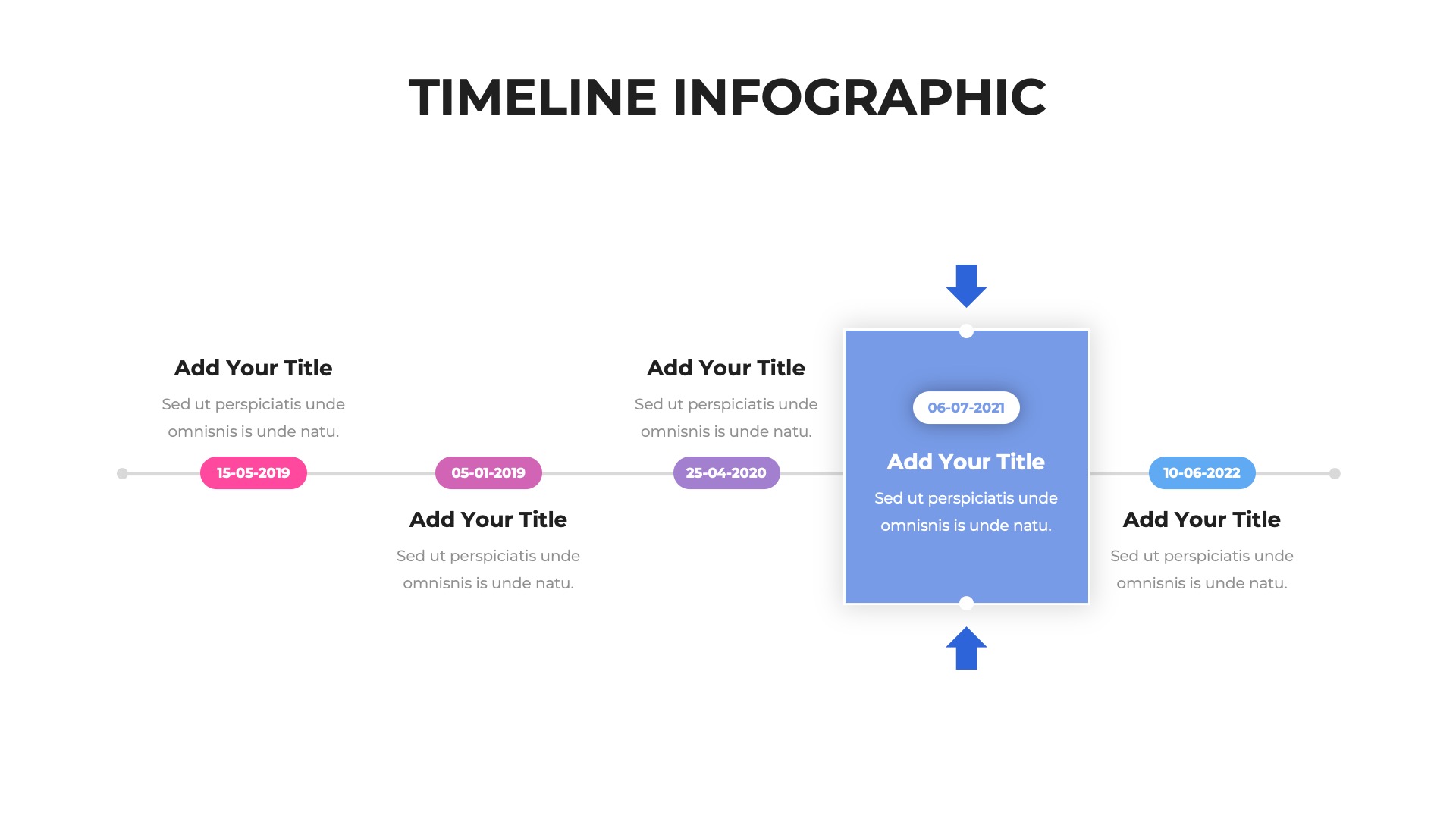 TIMELINE INFOGRAPHIC

Add Your Title
Sed ut perspiciatis unde omnisnis is unde natu.

15-05-2019

05-01-2019

Add Your Title
Sed ut perspiciatis unde omnisnis is unde natu.

Add Your Title
Sed ut perspiciatis unde omnisnis is unde natu.

25-04-2020

06-07-2021

Add Your Title
Sed ut perspiciatis unde omnisnis is unde natu.

10-06-2022

Add Your Title
Sed ut perspiciatis unde omnisnis is unde natu.