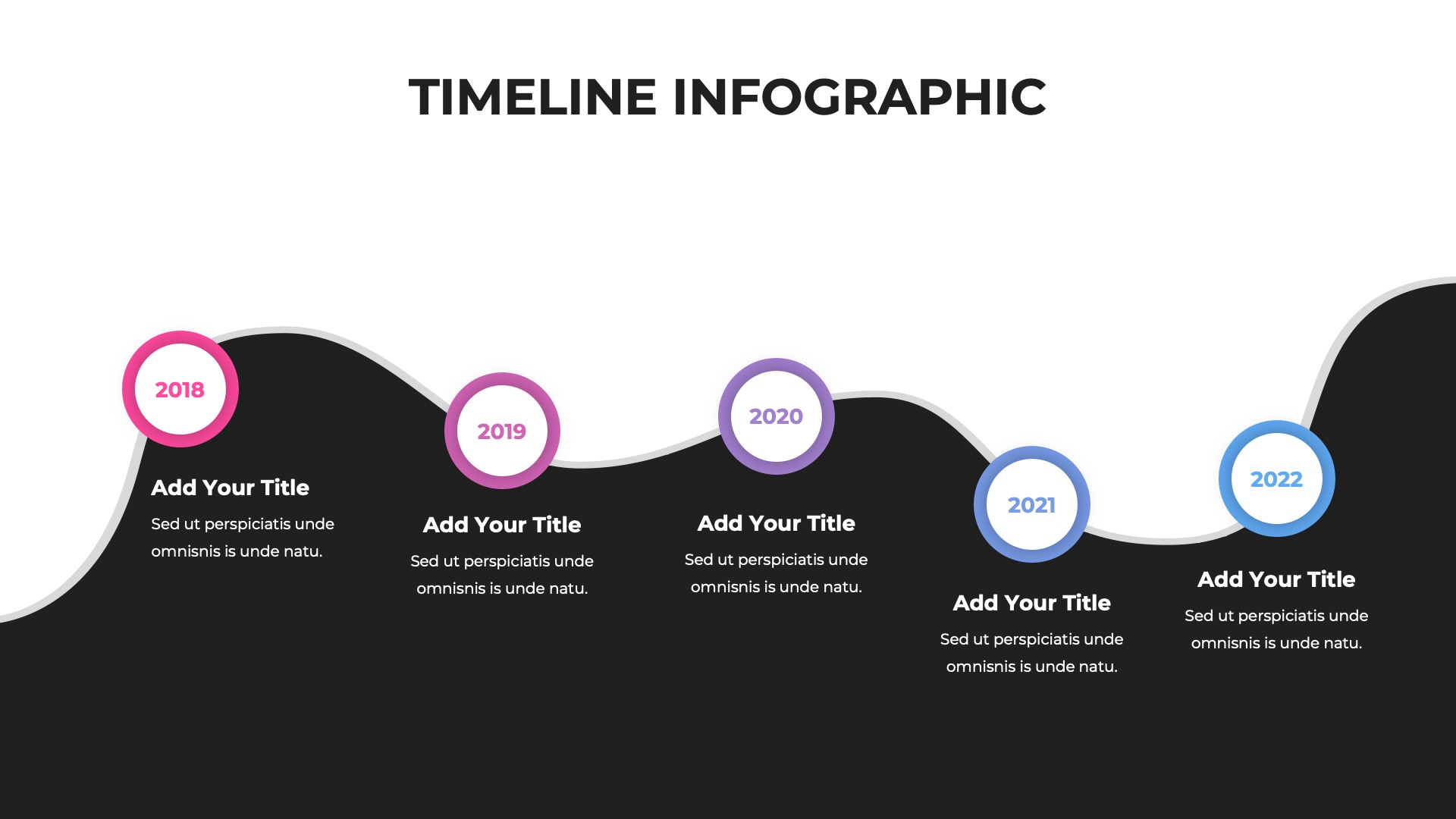 TIMELINE INFOGRAPHIC

2018

Add Your Title

Sed ut perspiciatis unde omnisnis is unde natu.

2019

Add Your Title

Sed ut perspiciatis unde omnisnis is unde natu.

2020

Add Your Title

Sed ut perspiciatis unde omnisnis is unde natu.

2021

Add Your Title

Sed ut perspiciatis unde omnisnis is unde natu.

2022

Add Your Title

Sed ut perspiciatis unde omnisnis is unde natu.