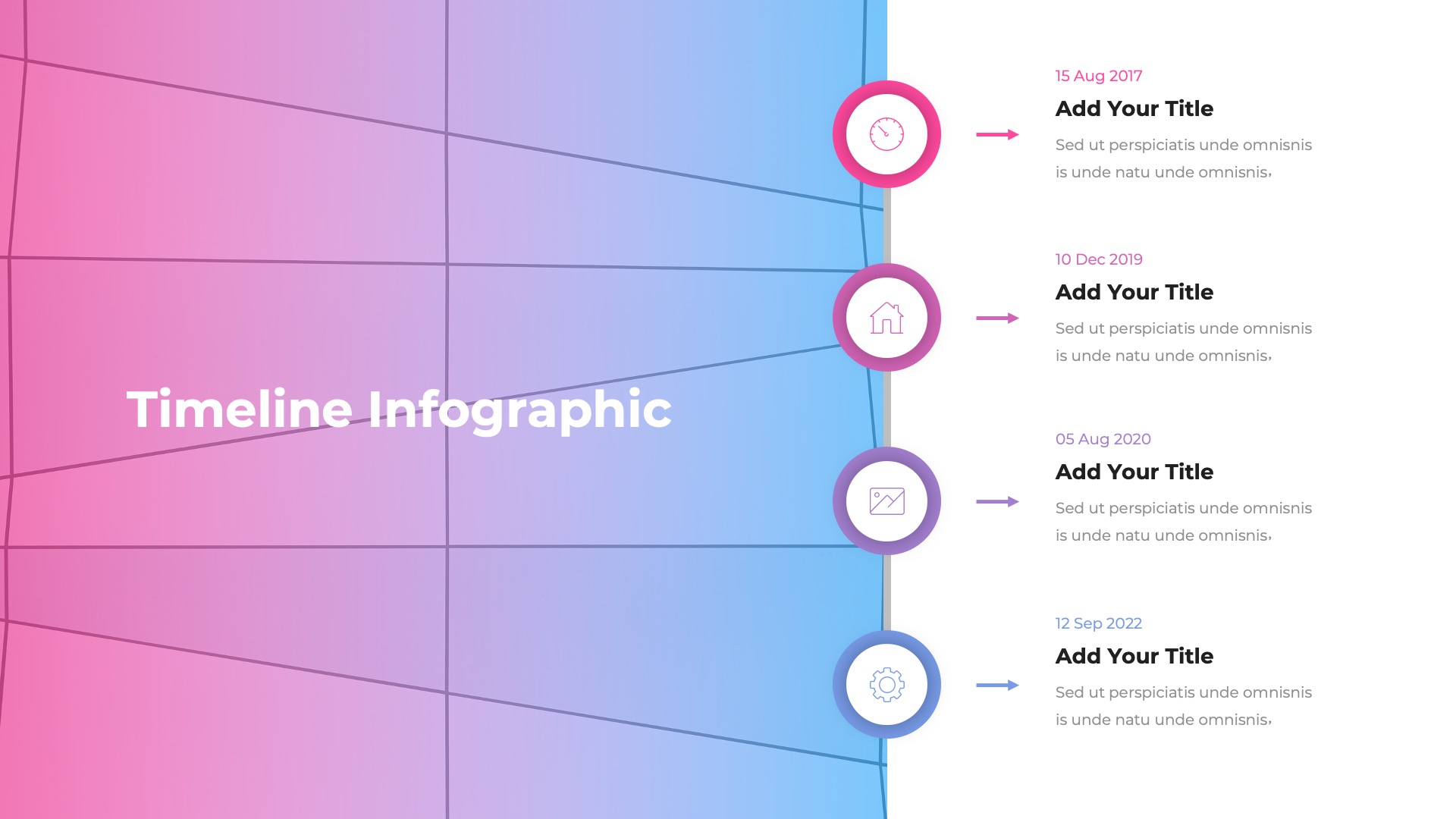 Timeline Infographic

15 Aug 2017
Add Your Title
Sed ut perspiciatis unde omnisnis is unde natu unde omnisnis,

10 Dec 2019
Add Your Title
Sed ut perspiciatis unde omnisnis is unde natu unde omnisnis,

05 Aug 2020
Add Your Title
Sed ut perspiciatis unde omnisnis is unde natu unde omnisnis,

12 Sep 2022
Add Your Title
Sed ut perspiciatis unde omnisnis is unde natu unde omnisnis,