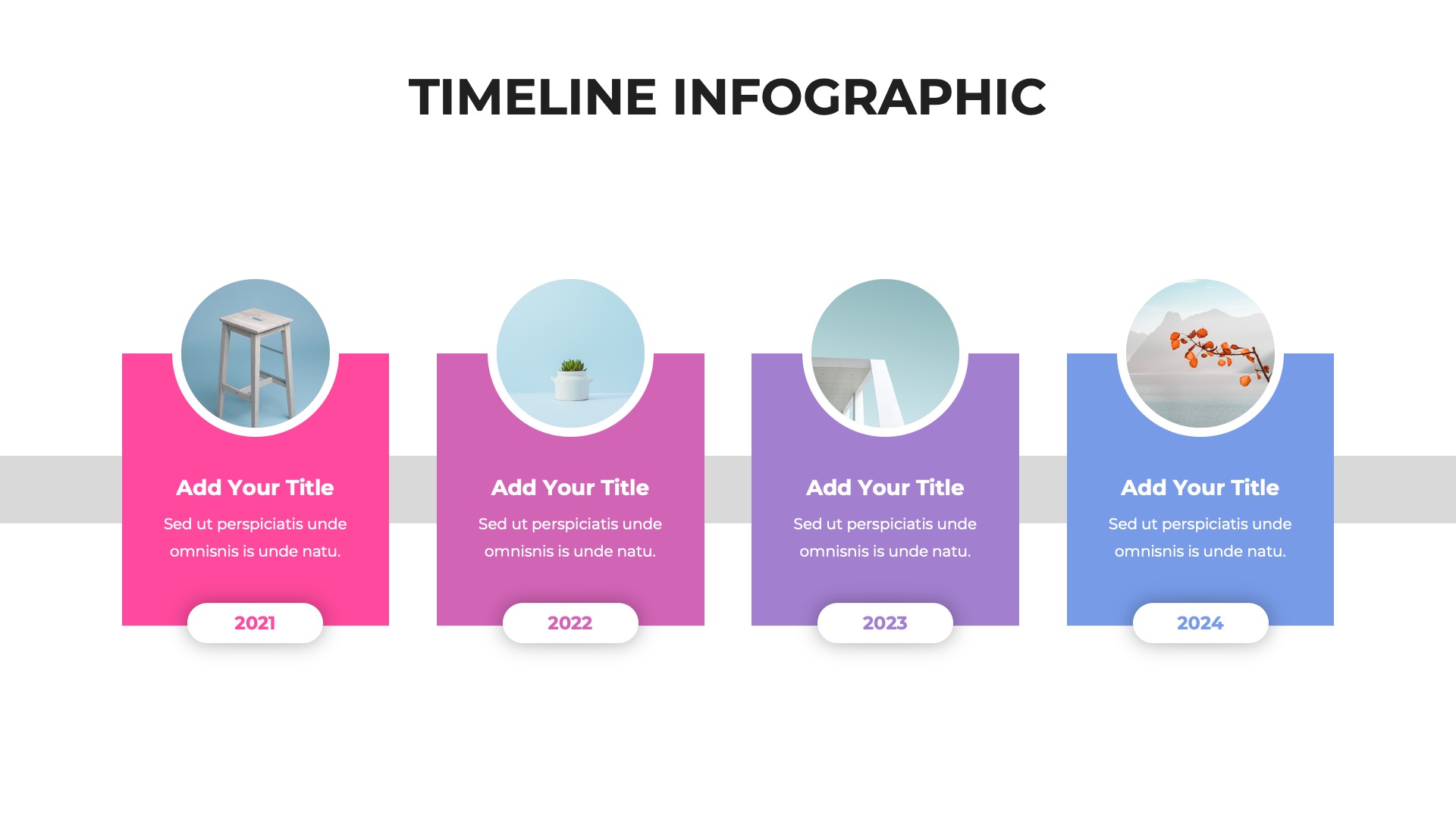 TIMELINE INFOGRAPHIC

Add Your Title

Sed ut perspiciatis unde omnisnis is unde natu.

2021

Add Your Title

Sed ut perspiciatis unde omnisnis is unde natu.

2022

Add Your Title

Sed ut perspiciatis unde omnisnis is unde natu.

2023

Add Your Title

Sed ut perspiciatis unde omnisnis is unde natu.

2024