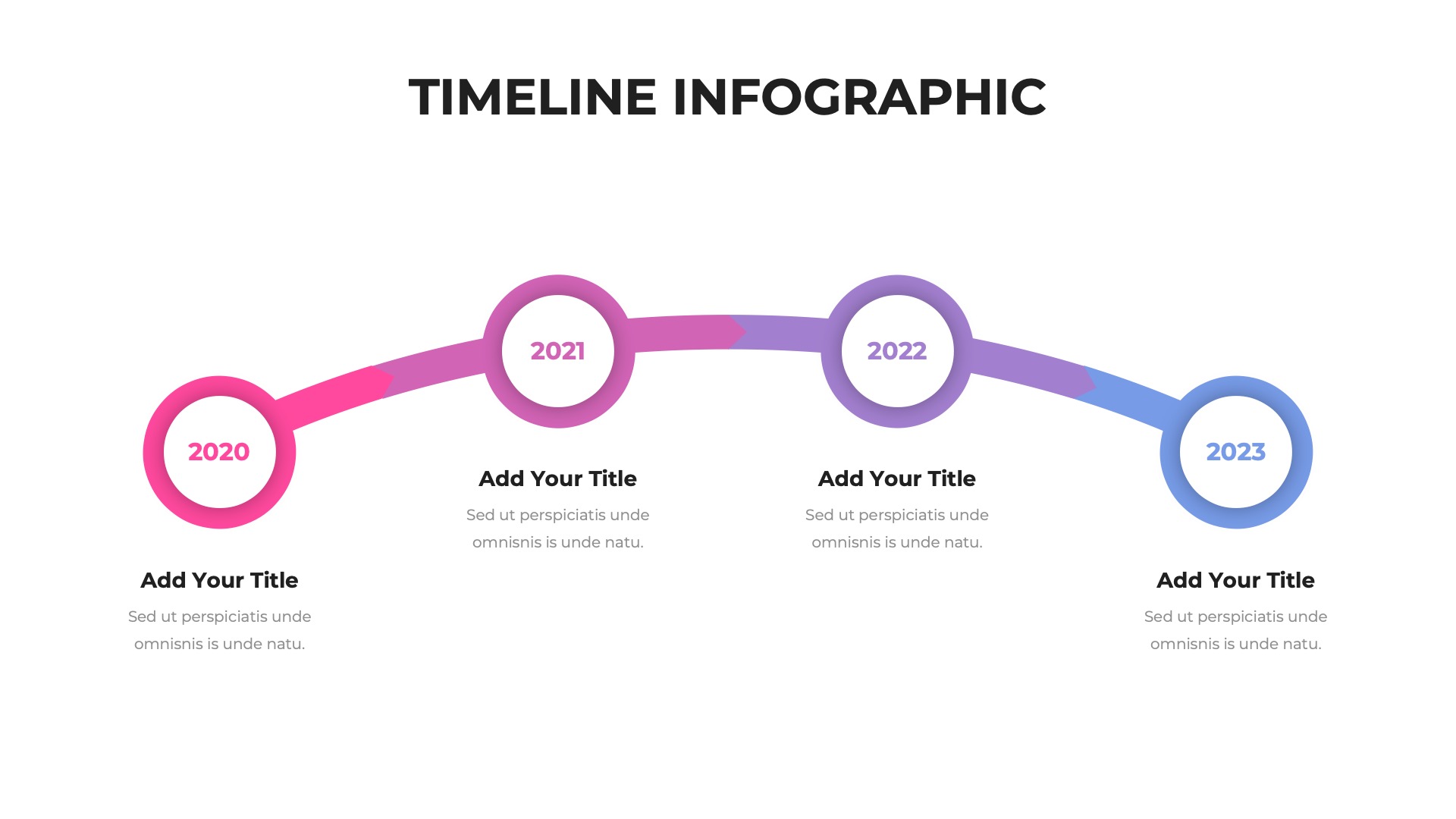 TIMELINE INFOGRAPHIC

2020

Add Your Title

Sed ut perspiciatis unde omnisnis is unde natu.

2021

Add Your Title

Sed ut perspiciatis unde omnisnis is unde natu.

2022

Add Your Title

Sed ut perspiciatis unde omnisnis is unde natu.

2023

Add Your Title

Sed ut perspiciatis unde omnisnis is unde natu.