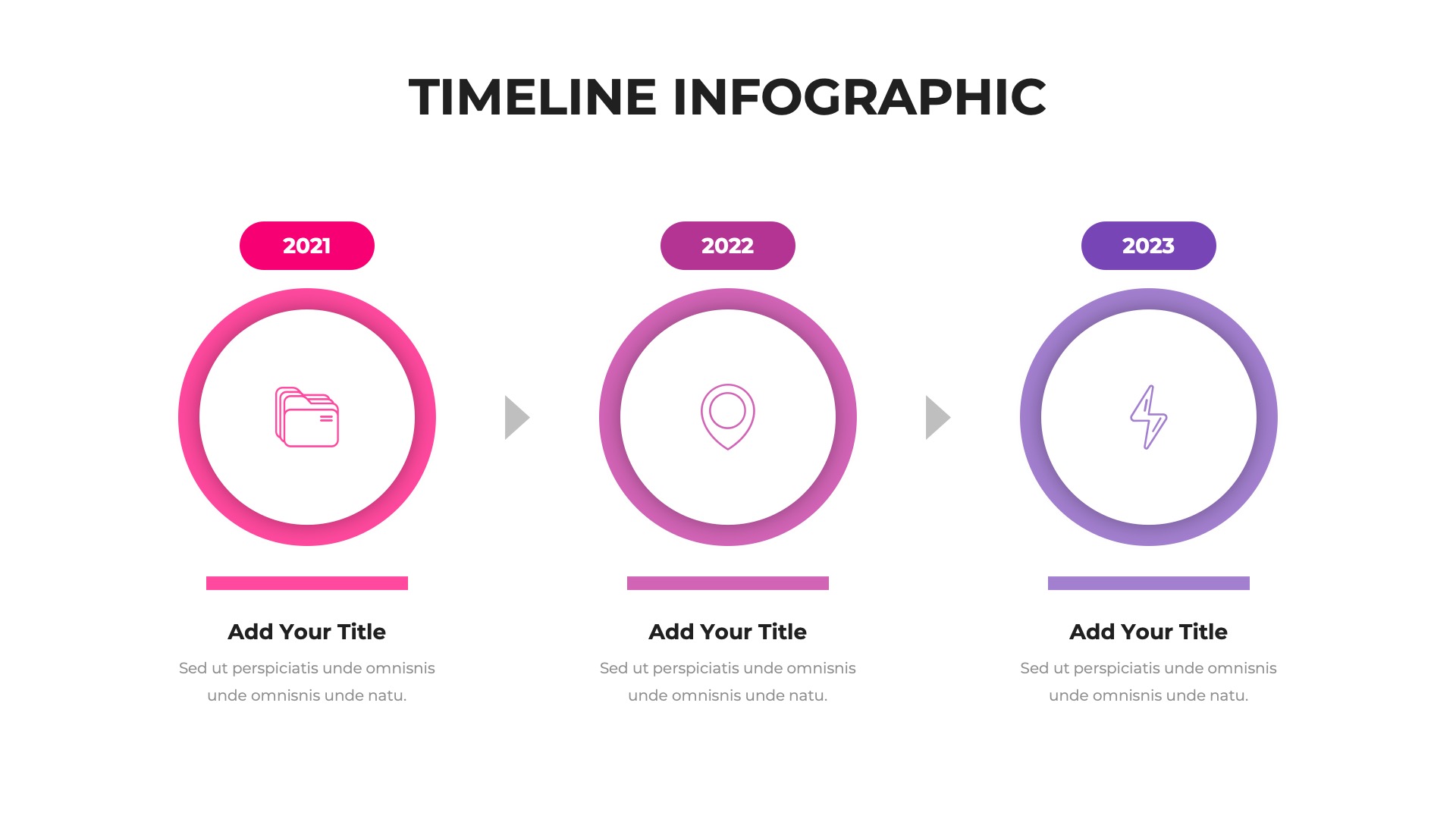 TIMELINE INFOGRAPHIC

2021

Add Your Title

Sed ut perspiciatis unde omnisnis unde omnisnis unde natu.

2022

Add Your Title

Sed ut perspiciatis unde omnisnis unde omnisnis unde natu.

2023

Add Your Title

Sed ut perspiciatis unde omnisnis unde omnisnis unde natu.