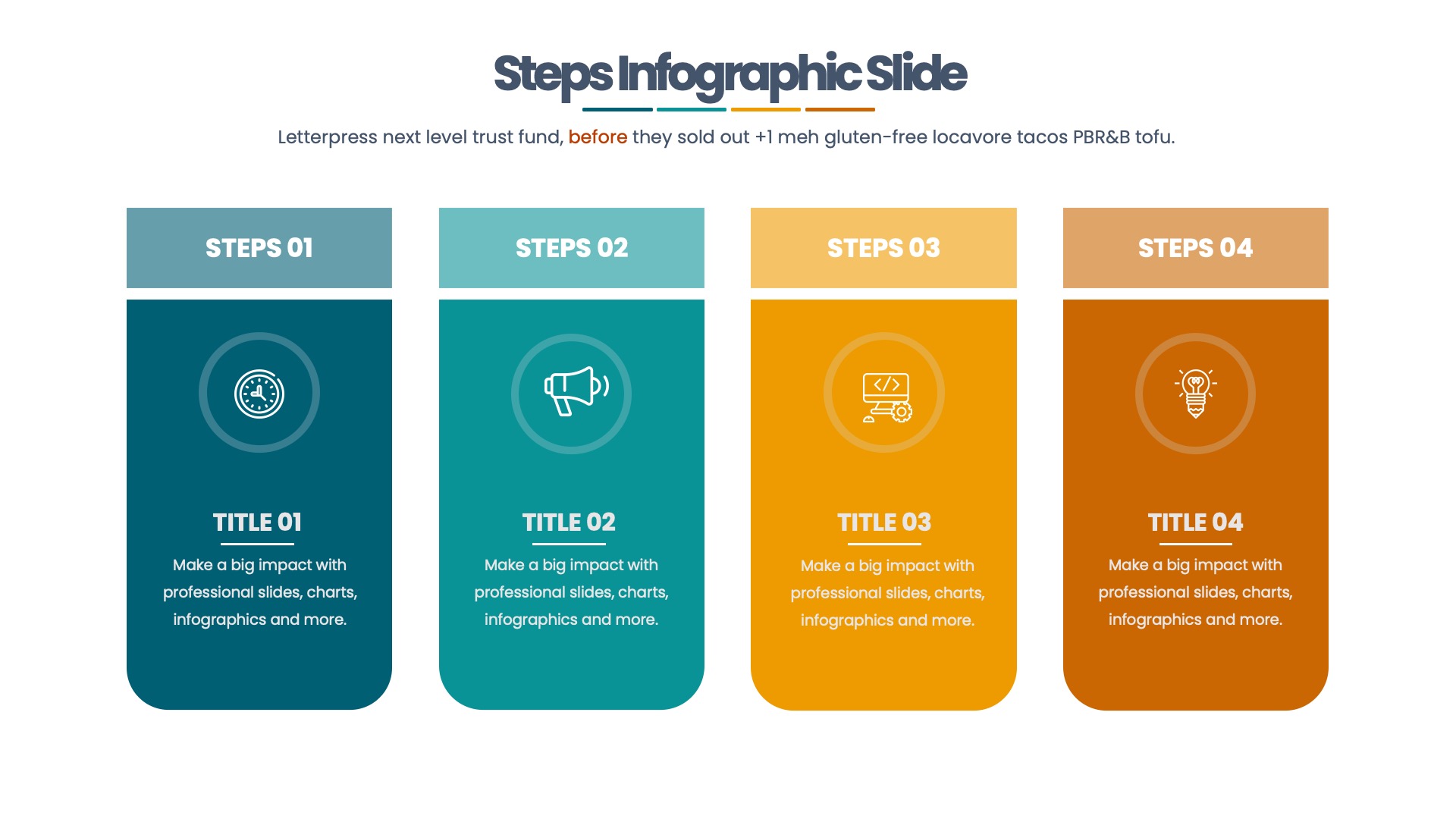 Steps Infographic Slide

Letterpress next level trust fund, before they sold out +1 meh gluten-free locavore tacos PBR&B tofu.

STEPS 01

TITLE 01

Make a big impact with professional slides, charts, infographics and more.

STEPS 02

TITLE 02

Make a big impact with professional slides, charts, infographics and more.

STEPS 03

TITLE 03

Make a big impact with professional slides, charts, infographics and more.

STEPS 04

TITLE 04

Make a big impact with professional slides, charts, infographics and more.