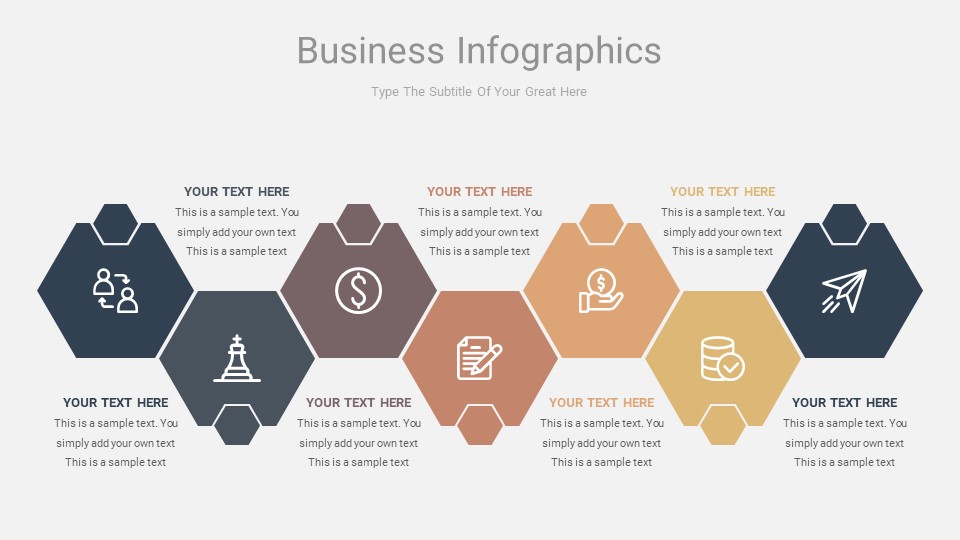 Business Infographics

Type The Subtitle Of Your Great Here

YOUR TEXT HERE
This is a sample text. You simply add your own text This is a sample text

YOUR TEXT HERE
This is a sample text. You simply add your own text This is a sample text

YOUR TEXT HERE
This is a sample text. You simply add your own text This is a sample text

YOUR TEXT HERE
This is a sample text. You simply add your own text This is a sample text

YOUR TEXT HERE
This is a sample text. You simply add your own text This is a sample text

YOUR TEXT HERE
This is a sample text. You simply add your own text This is a sample text

YOUR TEXT HERE
This is a sample text. You simply add your own text This is a sample text