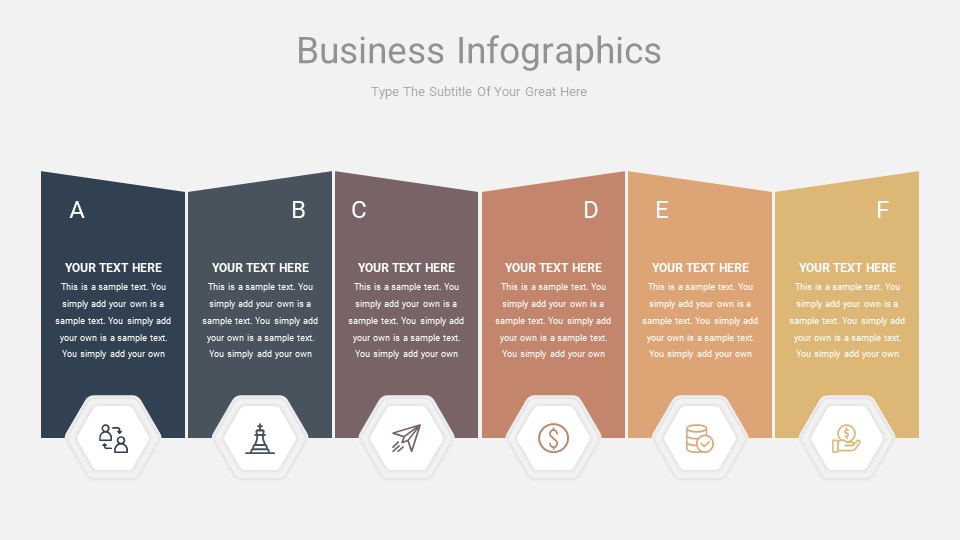 Business Infographics

Type The Subtitle Of Your Great Here

A

YOUR TEXT HERE

This is a sample text. You simply add your own is a sample text. You simply add your own is a sample text. You simply add your own

B

YOUR TEXT HERE

This is a sample text. You simply add your own is a sample text. You simply add your own is a sample text. You simply add your own

C

YOUR TEXT HERE

This is a sample text. You simply add your own is a sample text. You simply add your own is a sample text. You simply add your own

D

YOUR TEXT HERE

This is a sample text. You simply add your own is a sample text. You simply add your own is a sample text. You simply add your own

E

YOUR TEXT HERE

This is a sample text. You simply add your own is a sample text. You simply add your own is a sample text. You simply add your own

F

YOUR TEXT HERE

This is a sample text. You simply add your own is a sample text. You simply add your own is a sample text. You simply add your own