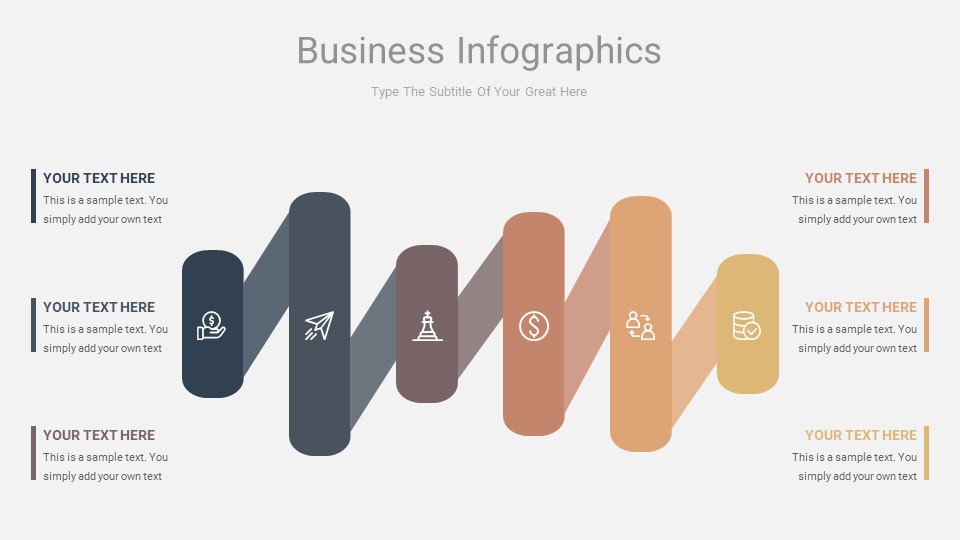 Business Infographics

Type The Subtitle Of Your Great Here

YOUR TEXT HERE
This is a sample text. You simply add your own text

YOUR TEXT HERE
This is a sample text. You simply add your own text

YOUR TEXT HERE
This is a sample text. You simply add your own text

YOUR TEXT HERE
This is a sample text. You simply add your own text

YOUR TEXT HERE
This is a sample text. You simply add your own text

YOUR TEXT HERE
This is a sample text. You simply add your own text