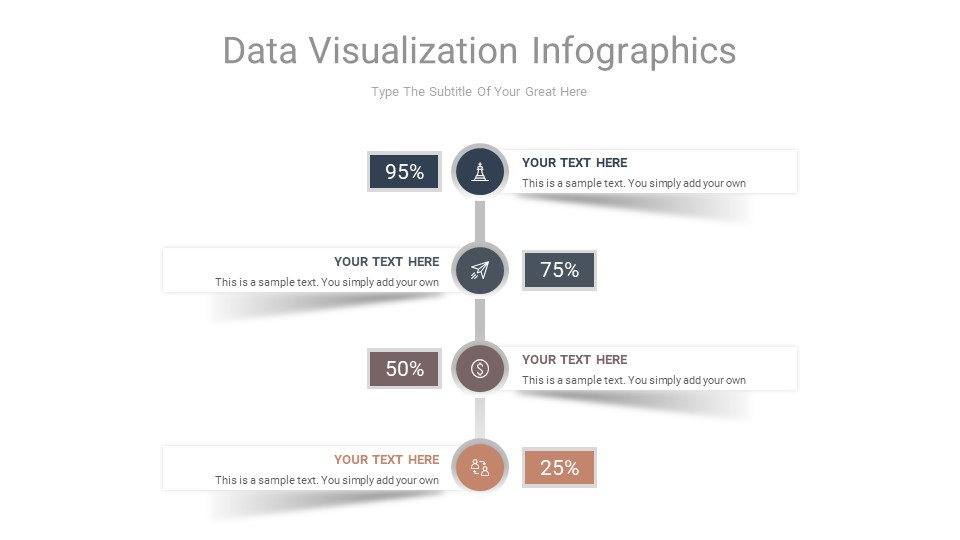 Data Visualization Infographics

Type The Subtitle Of Your Great Here

95%

YOUR TEXT HERE
This is a sample text. You simply add your own

YOUR TEXT HERE
This is a sample text. You simply add your own

75%

50%

YOUR TEXT HERE
This is a sample text. You simply add your own

YOUR TEXT HERE
This is a sample text. You simply add your own

25%