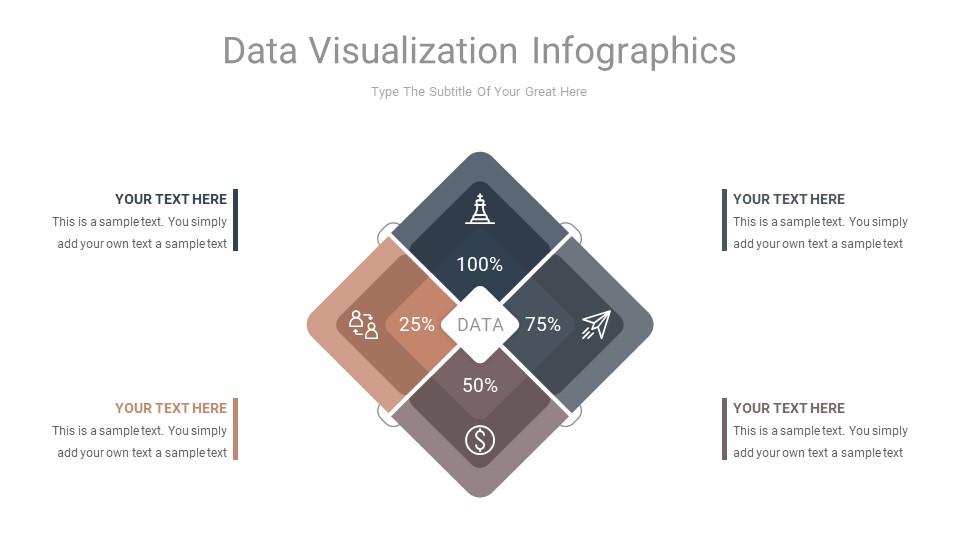 Data Visualization Infographics

Type The Subtitle Of Your Great Here

YOUR TEXT HERE
This is a sample text. You simply add your own text a sample text

YOUR TEXT HERE
This is a sample text. You simply add your own text a sample text

100%

25%

DATA

75%

50%

YOUR TEXT HERE
This is a sample text. You simply add your own text a sample text

YOUR TEXT HERE
This is a sample text. You simply add your own text a sample text