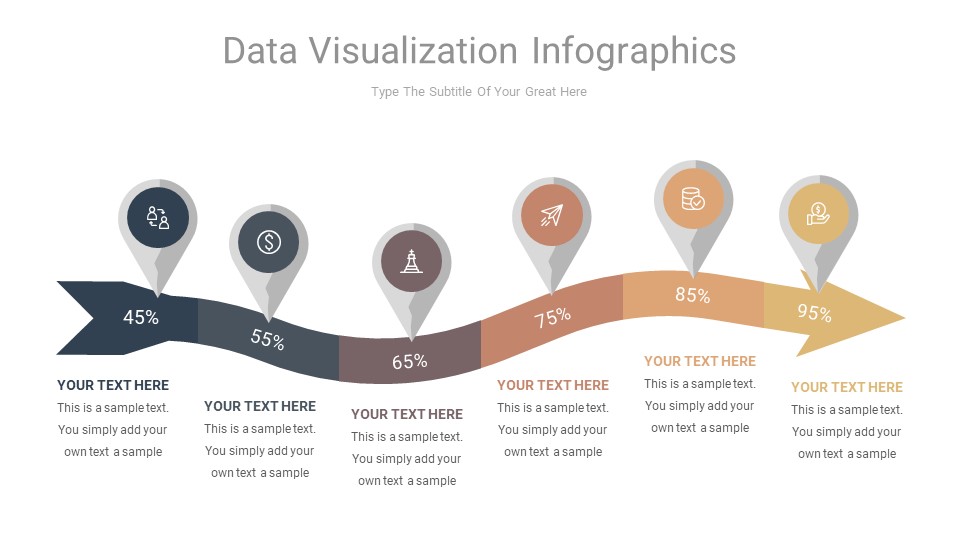 Data Visualization Infographics

Type The Subtitle Of Your Great Here

45%

55%

65%

75%

85%

95%

YOUR TEXT HERE
This is a sample text. You simply add your own text a sample

YOUR TEXT HERE
This is a sample text. You simply add your own text a sample

YOUR TEXT HERE
This is a sample text. You simply add your own text a sample

YOUR TEXT HERE
This is a sample text. You simply add your own text a sample

YOUR TEXT HERE
This is a sample text. You simply add your own text a sample

YOUR TEXT HERE
This is a sample text. You simply add your own text a sample