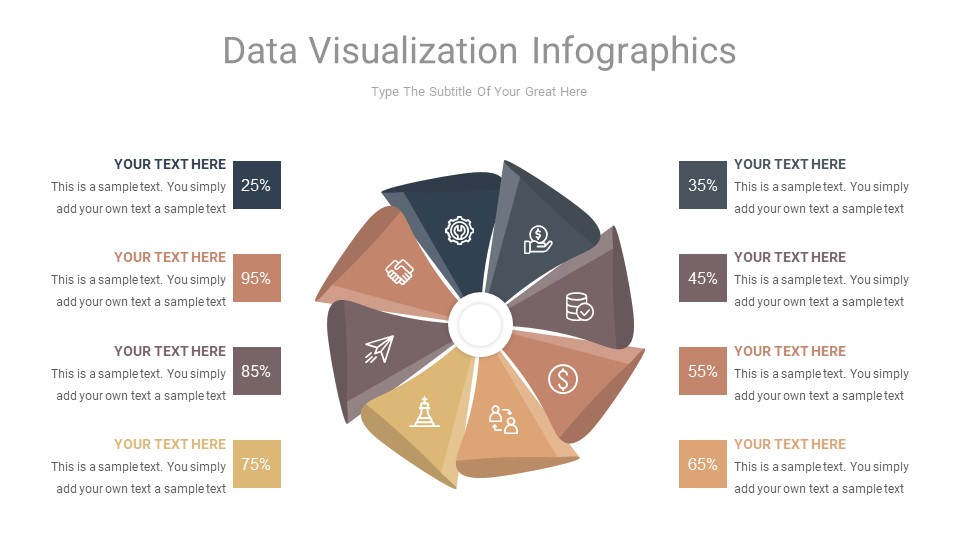 Data Visualization Infographics

Type The Subtitle Of Your Great Here

YOUR TEXT HERE
This is a sample text. You simply add your own text a sample text

25%

YOUR TEXT HERE
This is a sample text. You simply add your own text a sample text

95%

YOUR TEXT HERE
This is a sample text. You simply add your own text a sample text

85%

YOUR TEXT HERE
This is a sample text. You simply add your own text a sample text

75%

35%

YOUR TEXT HERE
This is a sample text. You simply add your own text a sample text

45%

YOUR TEXT HERE
This is a sample text. You simply add your own text a sample text

55%

YOUR TEXT HERE
This is a sample text. You simply add your own text a sample text

65%

YOUR TEXT HERE
This is a sample text. You simply add your own text a sample text