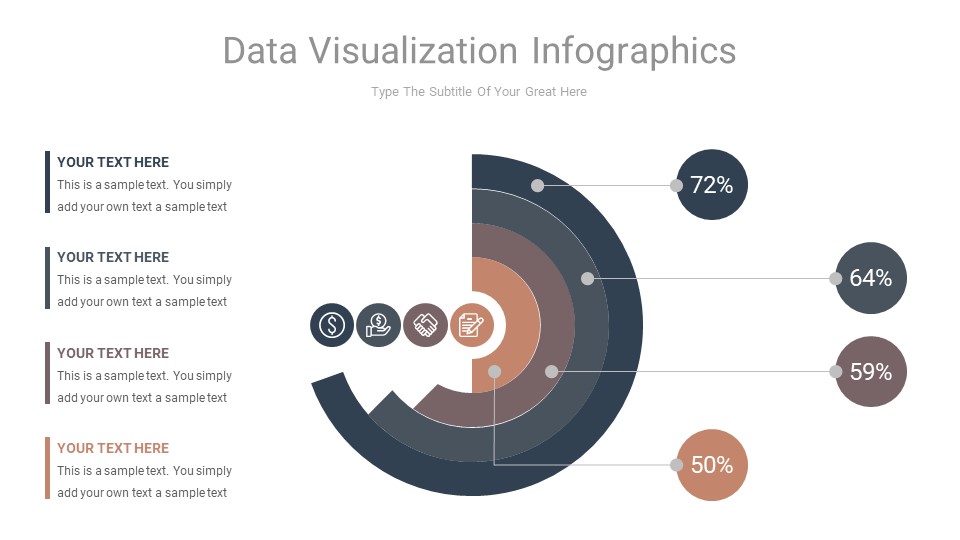 Data Visualization Infographics

Type The Subtitle Of Your Great Here

YOUR TEXT HERE
This is a sample text. You simply add your own text a sample text

YOUR TEXT HERE
This is a sample text. You simply add your own text a sample text

YOUR TEXT HERE
This is a sample text. You simply add your own text a sample text

YOUR TEXT HERE
This is a sample text. You simply add your own text a sample text

72%

64%

59%

50%