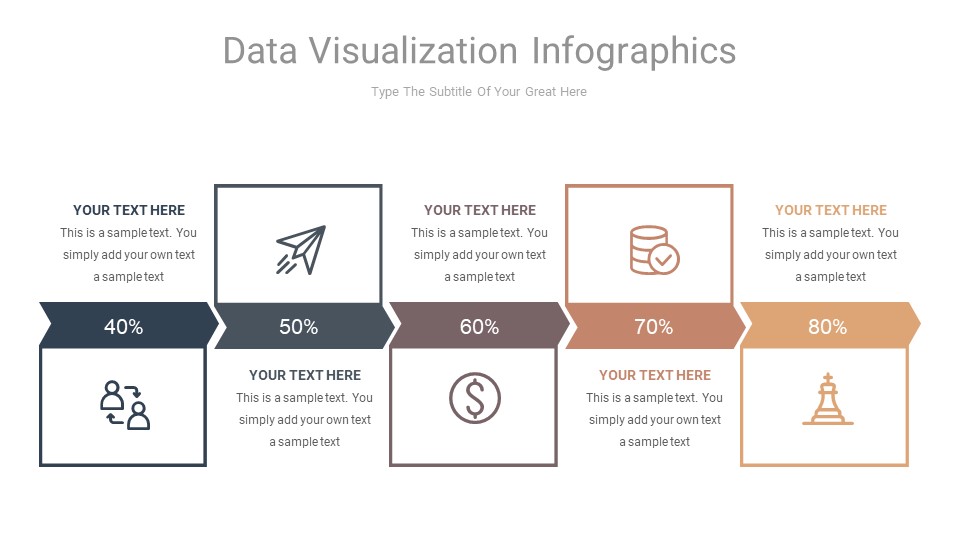 Data Visualization Infographics

Type The Subtitle Of Your Great Here

YOUR TEXT HERE
This is a sample text. You simply add your own text a sample text

40%

50%

YOUR TEXT HERE
This is a sample text. You simply add your own text a sample text

YOUR TEXT HERE
This is a sample text. You simply add your own text a sample text

60%

70%

YOUR TEXT HERE
This is a sample text. You simply add your own text a sample text

YOUR TEXT HERE
This is a sample text. You simply add your own text a sample text

80%