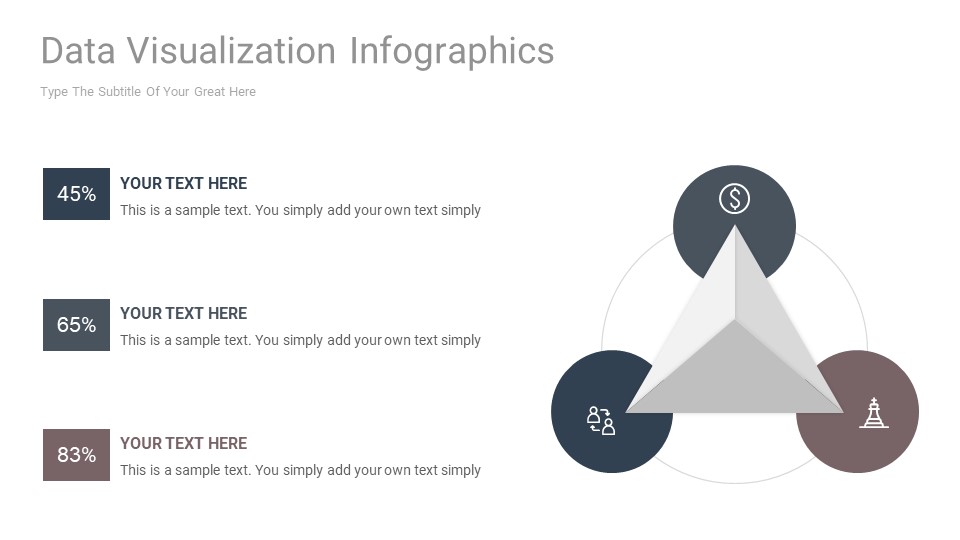 Data Visualization Infographics

Type The Subtitle Of Your Great Here

45%

YOUR TEXT HERE

This is a sample text. You simply add your own text simply

65%

YOUR TEXT HERE

This is a sample text. You simply add your own text simply

83%

YOUR TEXT HERE

This is a sample text. You simply add your own text simply