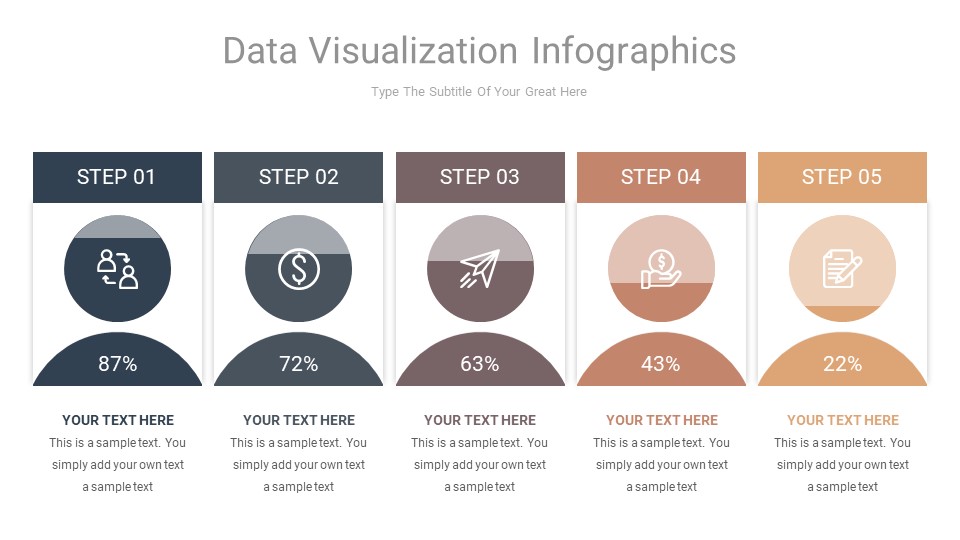 Data Visualization Infographics

Type The Subtitle Of Your Great Here

STEP 01

87%

YOUR TEXT HERE

This is a sample text. You simply add your own text a sample text

STEP 02

72%

YOUR TEXT HERE

This is a sample text. You simply add your own text a sample text

STEP 03

63%

YOUR TEXT HERE

This is a sample text. You simply add your own text a sample text

STEP 04

43%

YOUR TEXT HERE

This is a sample text. You simply add your own text a sample text

STEP 05

22%

YOUR TEXT HERE

This is a sample text. You simply add your own text a sample text