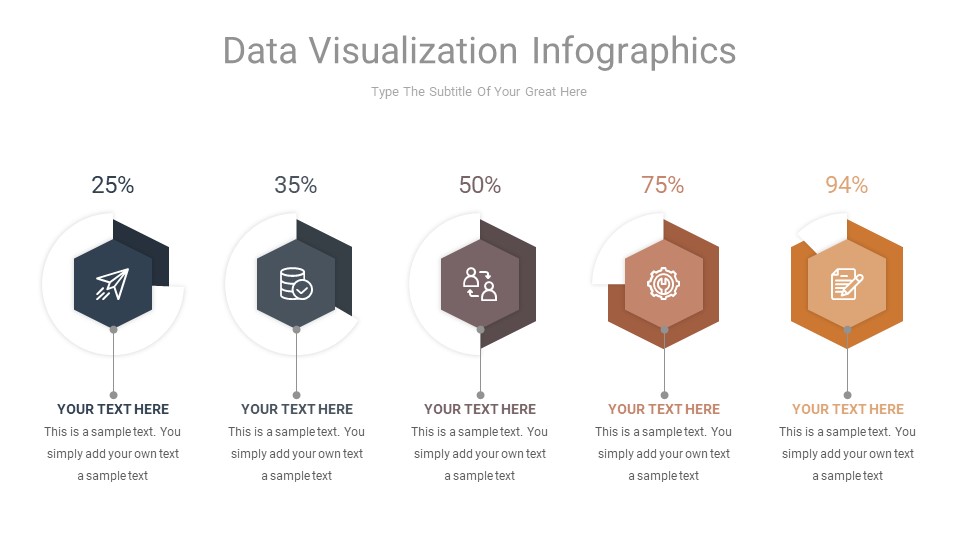 Data Visualization Infographics

Type The Subtitle Of Your Great Here

25%

YOUR TEXT HERE

This is a sample text. You simply add your own text a sample text

35%

YOUR TEXT HERE

This is a sample text. You simply add your own text a sample text

50%

YOUR TEXT HERE

This is a sample text. You simply add your own text a sample text

75%

YOUR TEXT HERE

This is a sample text. You simply add your own text a sample text

94%

YOUR TEXT HERE

This is a sample text. You simply add your own text a sample text