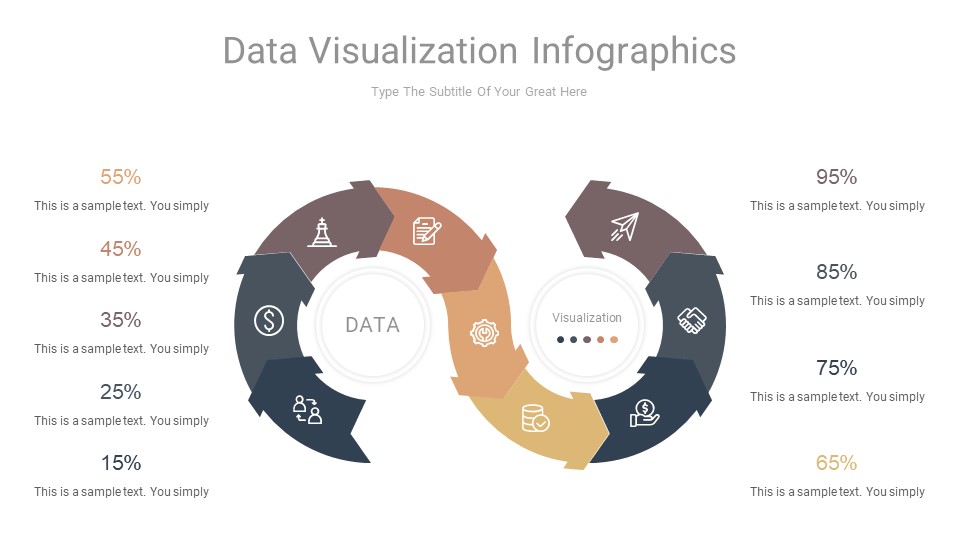 Data Visualization Infographics

Type The Subtitle Of Your Great Here

55%
This is a sample text. You simply

45%
This is a sample text. You simply

35%
This is a sample text. You simply

25%
This is a sample text. You simply

15%
This is a sample text. You simply

DATA

Visualization

95%
This is a sample text. You simply

85%
This is a sample text. You simply

75%
This is a sample text. You simply

65%
This is a sample text. You simply