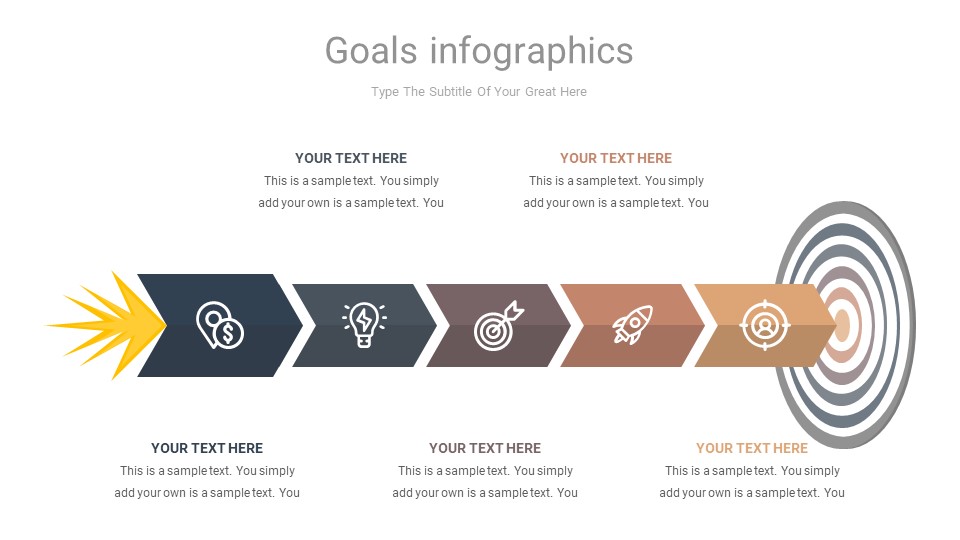 Goals infographics

Type The Subtitle Of Your Great Here

YOUR TEXT HERE
This is a sample text. You simply add your own is a sample text. You

YOUR TEXT HERE
This is a sample text. You simply add your own is a sample text. You

YOUR TEXT HERE
This is a sample text. You simply add your own is a sample text. You

YOUR TEXT HERE
This is a sample text. You simply add your own is a sample text. You

YOUR TEXT HERE
This is a sample text. You simply add your own is a sample text. You