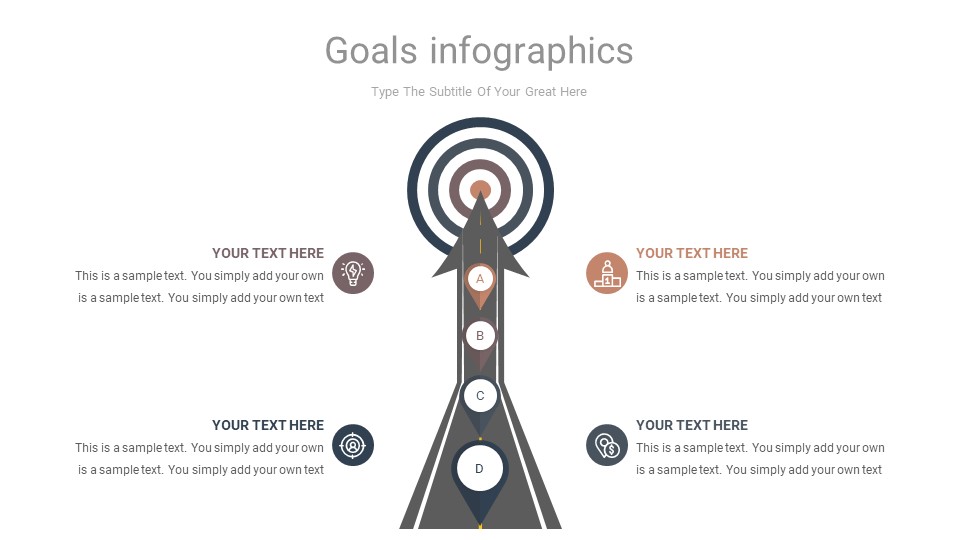 Goals infographics

Type The Subtitle Of Your Great Here

YOUR TEXT HERE

This is a sample text. You simply add your own is a sample text. You simply add your own text

YOUR TEXT HERE

This is a sample text. You simply add your own is a sample text. You simply add your own text

A

B

C

D

YOUR TEXT HERE

This is a sample text. You simply add your own is a sample text. You simply add your own text

YOUR TEXT HERE

This is a sample text. You simply add your own is a sample text. You simply add your own text