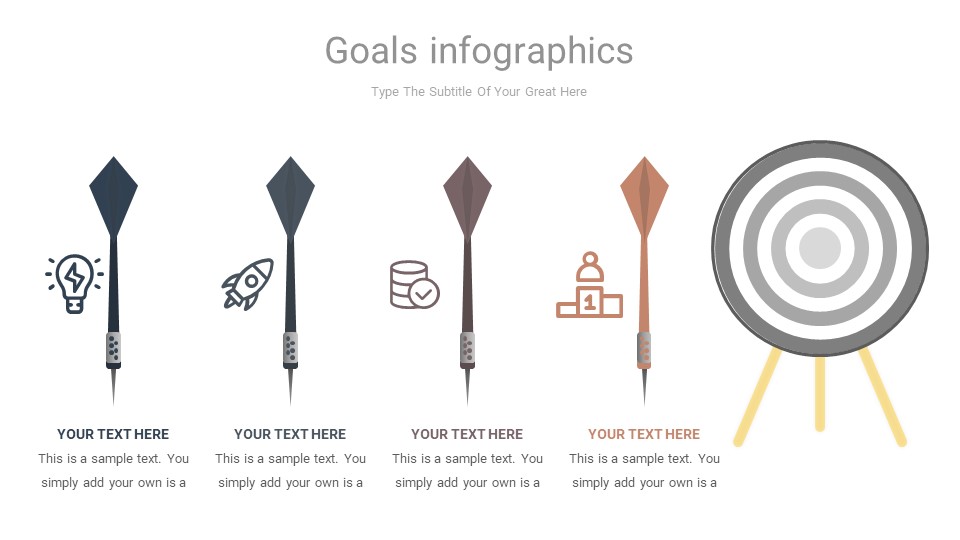 Goals infographics

Type The Subtitle Of Your Great Here

1

YOUR TEXT HERE

This is a sample text. You simply add your own is a

YOUR TEXT HERE

This is a sample text. You simply add your own is a

YOUR TEXT HERE

This is a sample text. You simply add your own is a

YOUR TEXT HERE

This is a sample text. You simply add your own is a